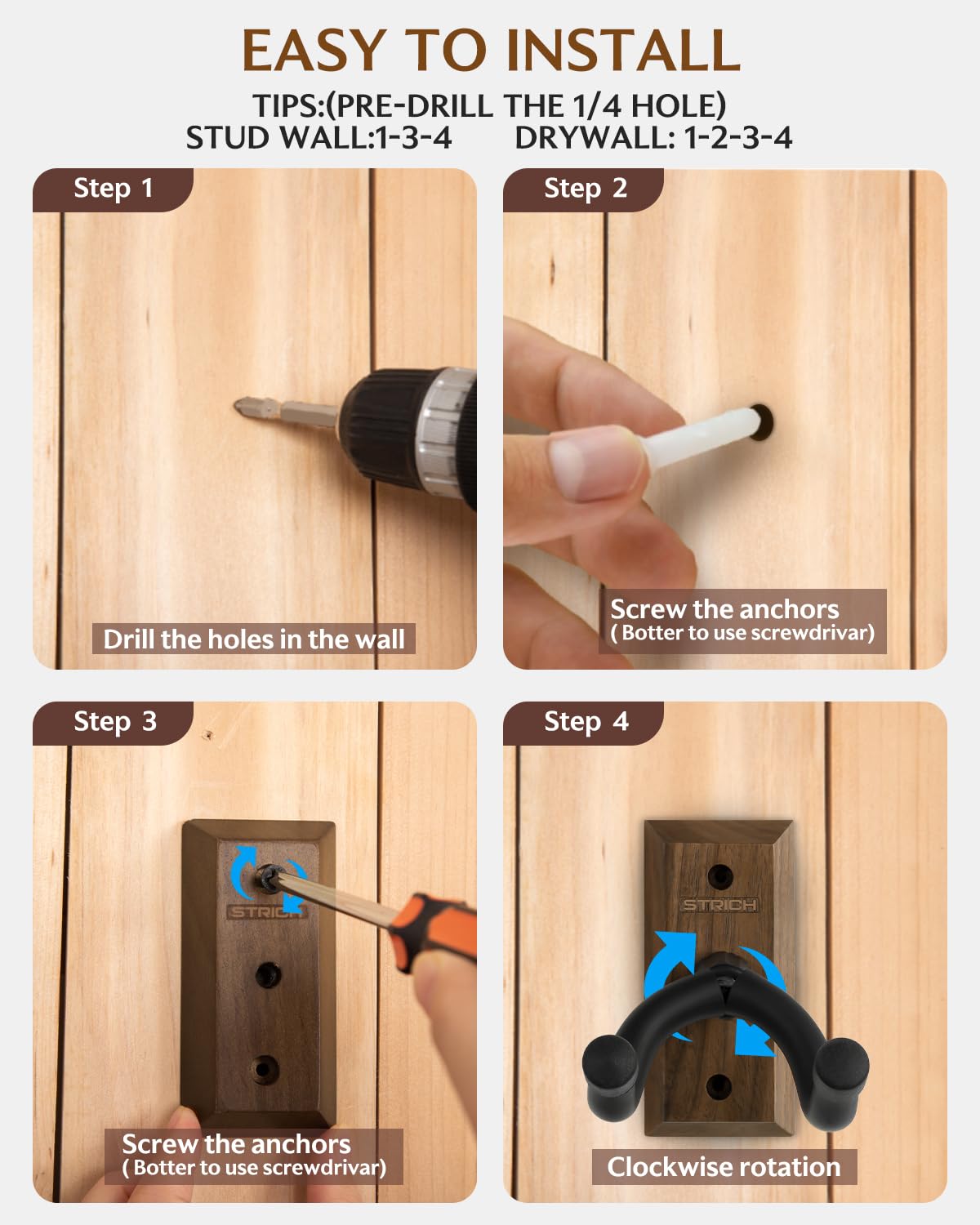 EASY TO INSTALL

TIPS:(PRE-DRILL THE 1/4 HOLE)
STUD WALL:1-3-4 DRYWALL: 1-2-3-4

Step 1

Drill the holes in the wall

Step 2

Screw the anchors
( Botter to use screwdrivar)

Step 3

STRICH

Screw the anchors
( Botter to use screwdrivar)

Step 4

STRICH

Clockwise rotation