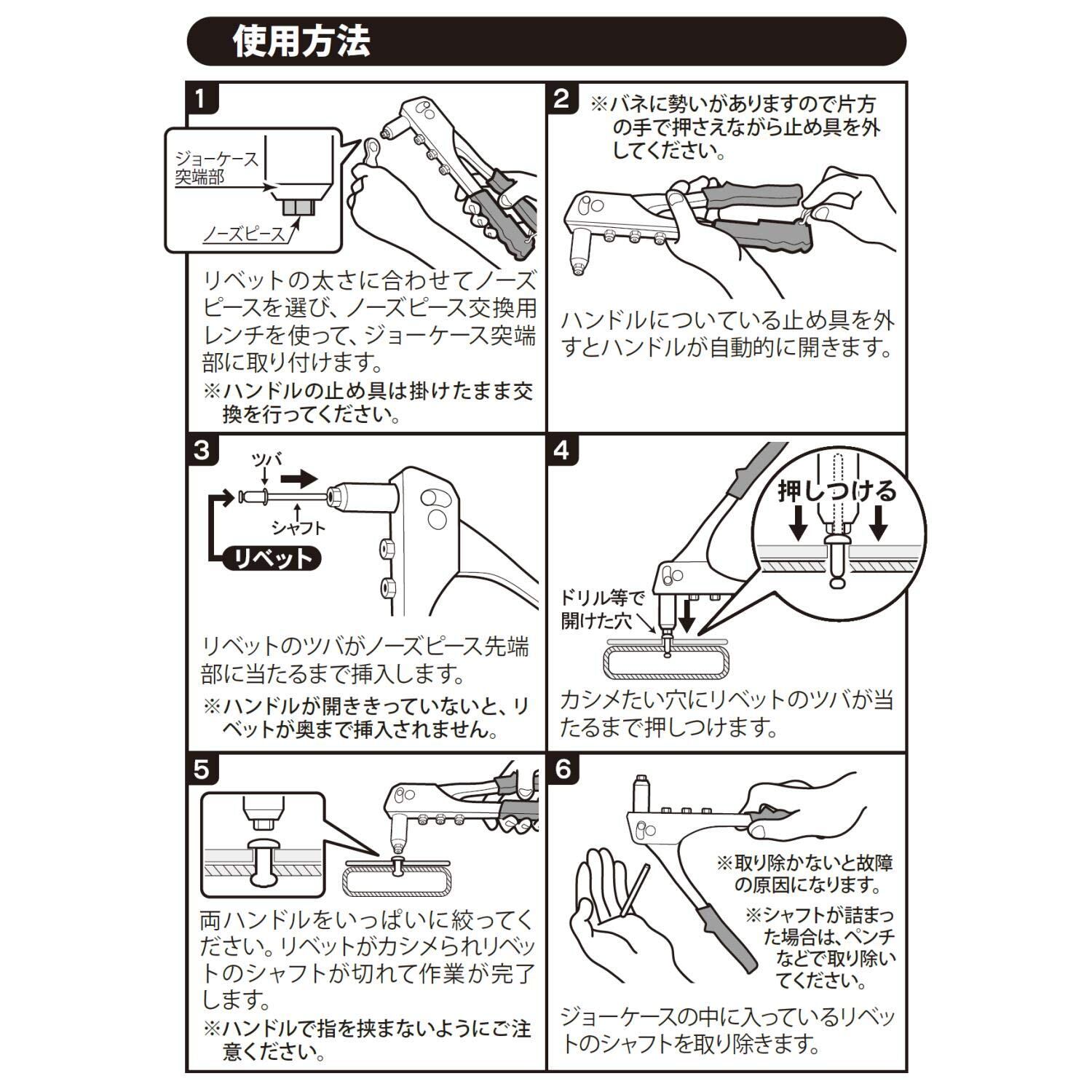 使用方法

1

ジョーケース突端部

ノーズピース

リベットの太さに合わせてノーズピースを選び、ノーズピース交換用レンチを使って、ジョーケース突端部に取り付けます。

※ハンドルの止め具は掛けたまま交換を行ってください。

2

※バネに勢いがありますので片方の手で押さえながら止め具を外してください。

ハンドルについている止め具を外すとハンドルが自動的に開きます。

3

ツバ

シャフト

リベット

リベットのツバがノーズピース先端部に当たるまで挿入します。

※ハンドルが開ききっていないと、リベットが奥まで挿入されません。

4

押しつける

ドリル等で開けた穴

カシメたい穴にリベットのツバが当たるまで押しつけます。

5

両ハンドルをいっぱいに絞ってください。リベットがカシメられリベットのシャフトが切れて作業が完了します。

※ハンドルで指を挟まないようにご注意ください。

6

※取り除かないと故障の原因になります。

※シャフトが詰まった場合は、ペンチなどで取り除いてください。

ジョーケースの中に入っているリベットのシャフトを取り除きます。