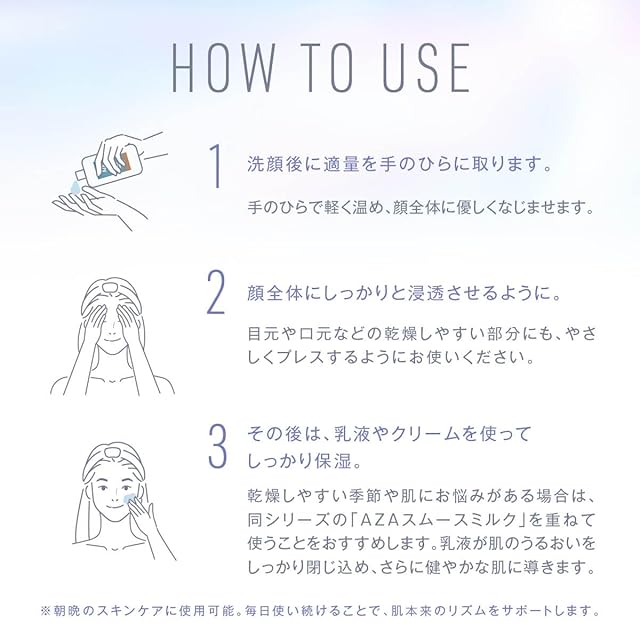 HOW TO USE

1 洗顔後に適量を手のひらに取ります。

手のひらで軽く温め、顔全体に優しくなじませます。

2 顔全体にしっかりと浸透させるように。

目元や口元などの乾燥しやすい部分にも、やさしくプレスするようにお使いください。

3 その後は、乳液やクリームを使ってしっかり保湿。

乾燥しやすい季節や肌にお悩みがある場合は、同シリーズの「AZAスムースミルク」を重ねて使うことをおすすめします。乳液が肌のうるおいをしっかり閉じ込め、さらに健やかな肌に導きます。

※朝晩のスキンケアに使用可能。毎日使い続けることで、肌本来のリズムをサポートします。