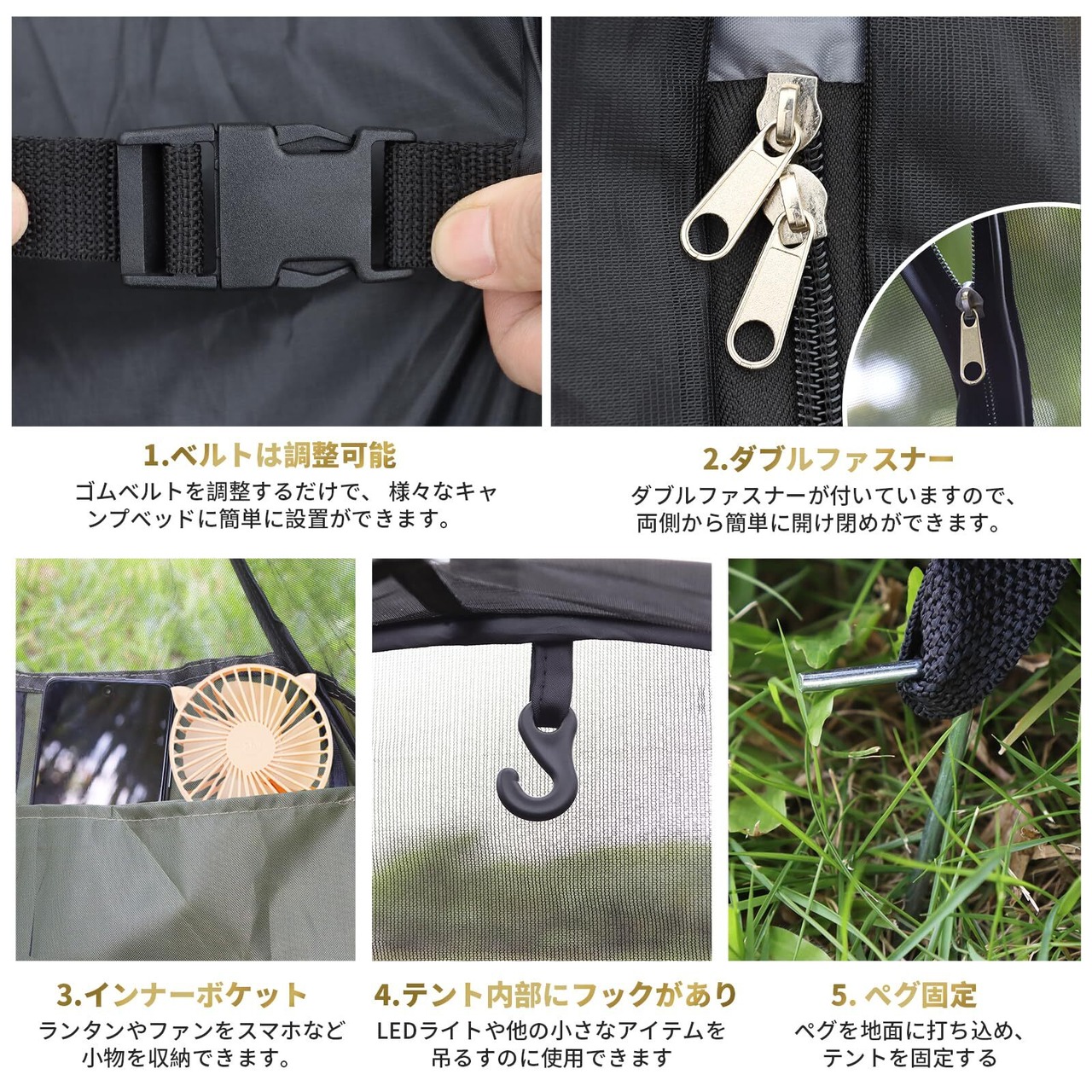 1.ベルトは調整可能

ゴムベルトを調整するだけで、 様々なキャンプベッドに簡単に設置ができます。

2.ダブルファスナー

ダブルファスナーが付いていますので、両側から簡単に開け閉めができます。

3.インナーポケット

ランタンやファンをスマホなど小物を収納できます。

4.テント内部にフックがあり

LEDライトや他の小さなアイテムを吊るすのに使用できます

5. ペグ固定

ペグを地面に打ち込め、テントを固定する