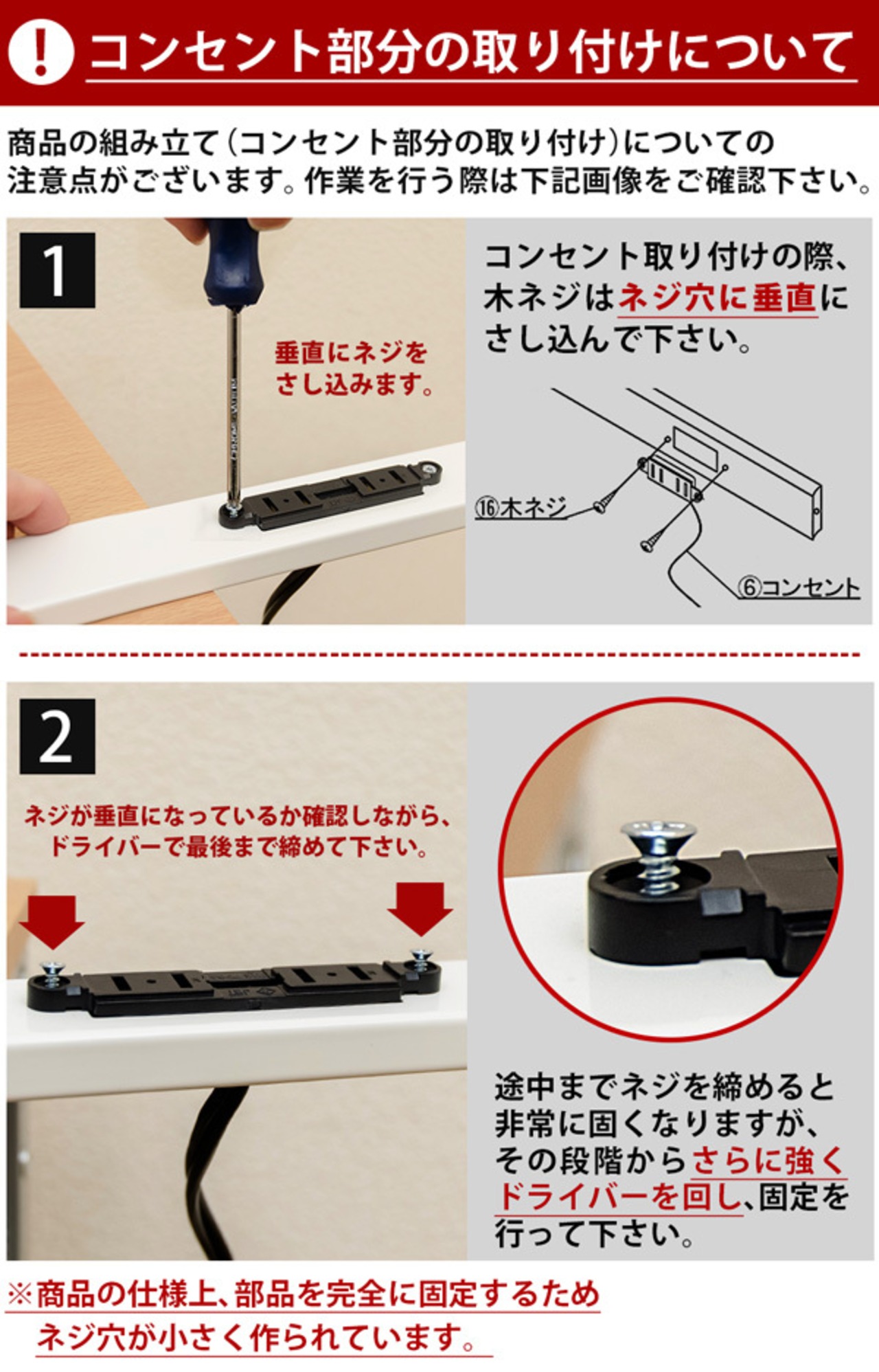 ! コンセント部分の取り付けについて

商品の組み立て（コンセント部分の取り付け）についての注意点がございます。作業を行う際は下記画像をご確認下さい。

1

垂直にネジをさし込みます。

コンセント取り付けの際、木ネジはネジ穴に垂直にさし込んで下さい。

⑯木ネジ

⑥コンセント

2

ネジが垂直になっているか確認しながら、ドライバーで最後まで締めて下さい。

途中までネジを締めると非常に固くなりますが、その段階からさらに強くドライバーを回し、固定を行って下さい。

※商品の仕様上、部品を完全に固定するためネジ穴が小さく作られています。