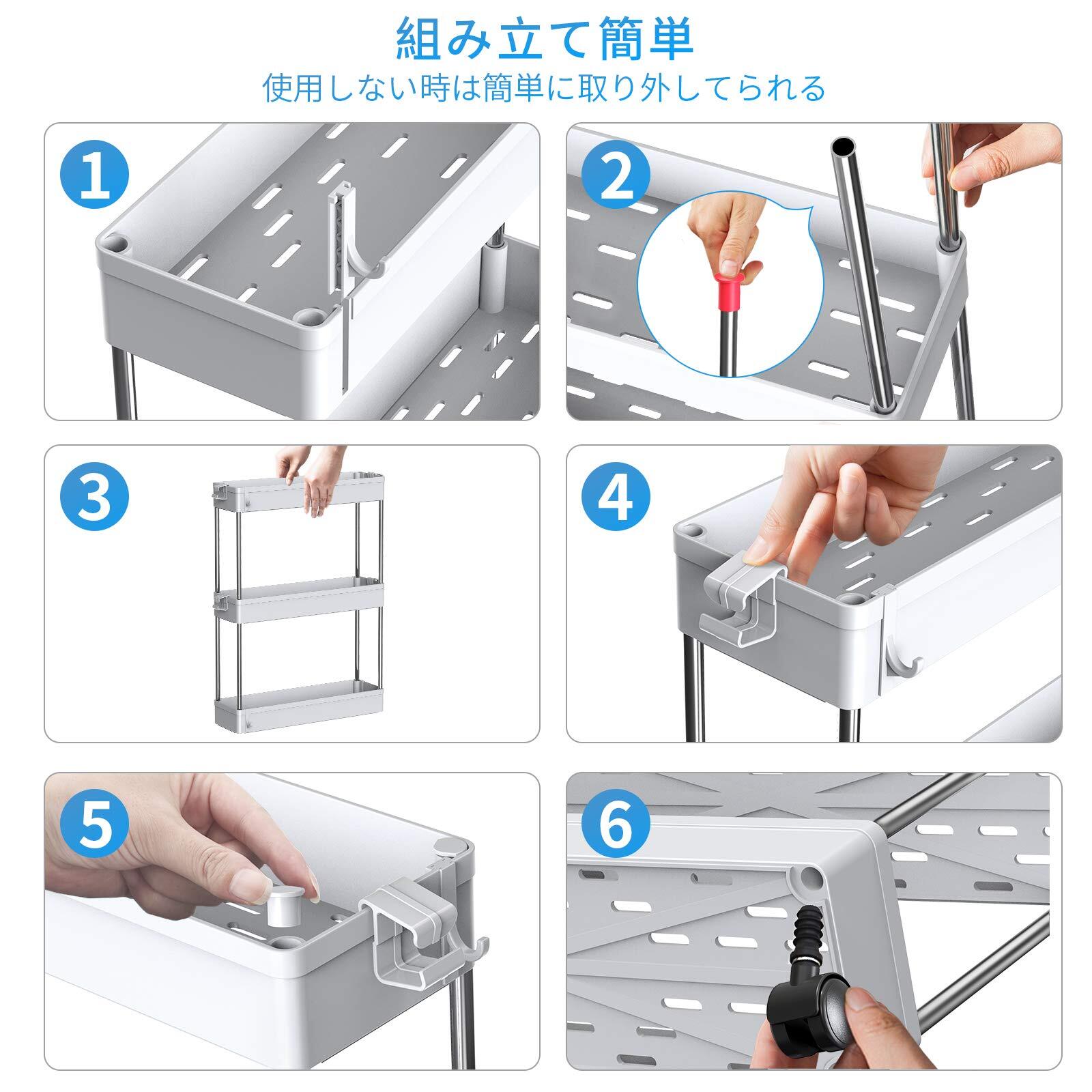 組み立て簡単
使用しない時は簡単に取り外してられる

1

2

3

4

5

6