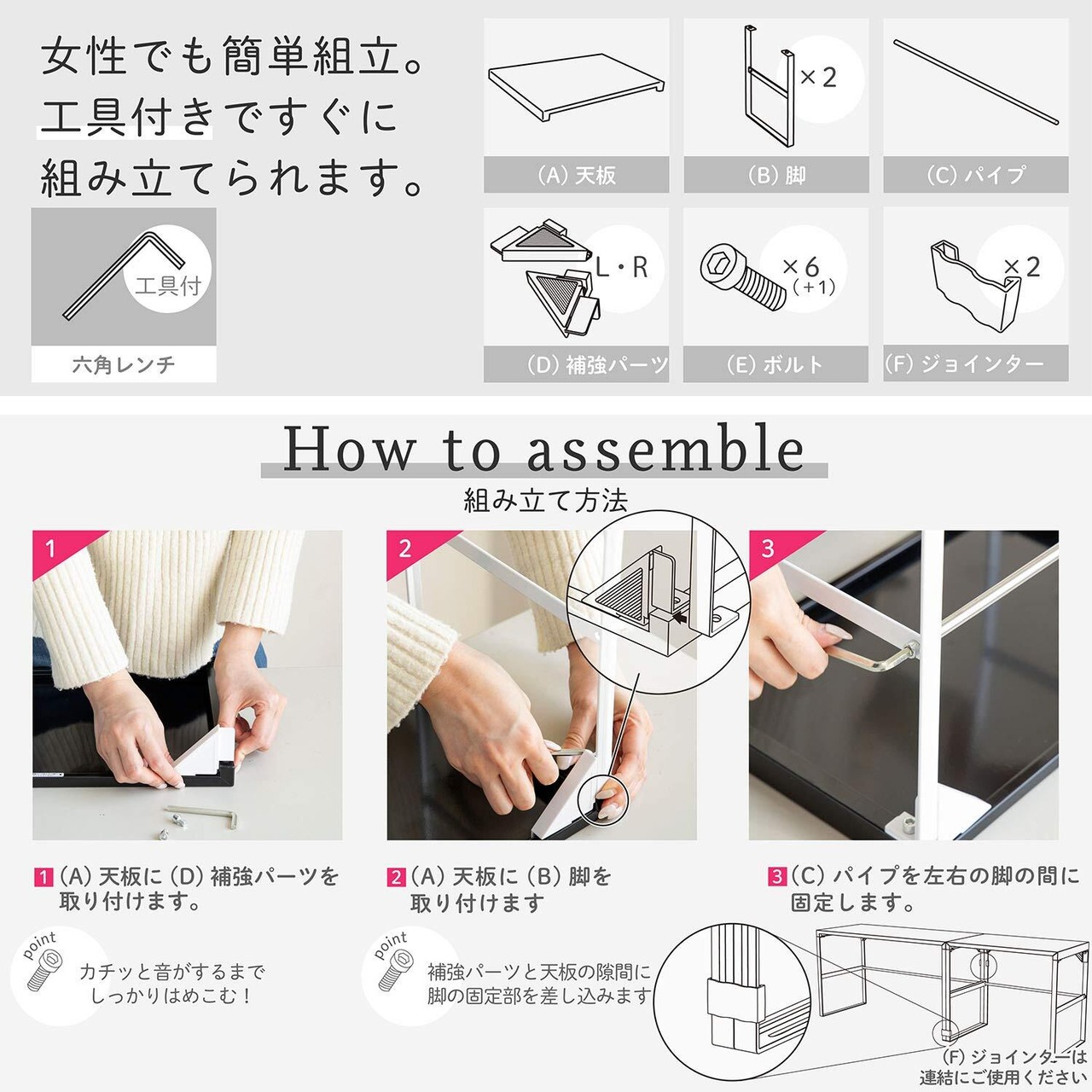 女性でも簡単組立。
工具付きですぐに
組み立てられます。

工具付

六角レンチ

(A) 天板

×2

(B) 脚

(C) パイプ

L・R

(D) 補強パーツ

×6
(+1)

(E) ボルト

×2

(F) ジョインター

How to assemble

組み立て方法

1

2

3

1 (A) 天板に (D) 補強パーツを取り付けます。

point

カチッと音がするまでしっかりはめこむ！

2 (A) 天板に (B) 脚を取り付けます

point

補強パーツと天板の隙間に脚の固定部を差し込みます

3 (C) パイプを左右の脚の間に固定します。

(F) ジョインターは連結にご使用ください