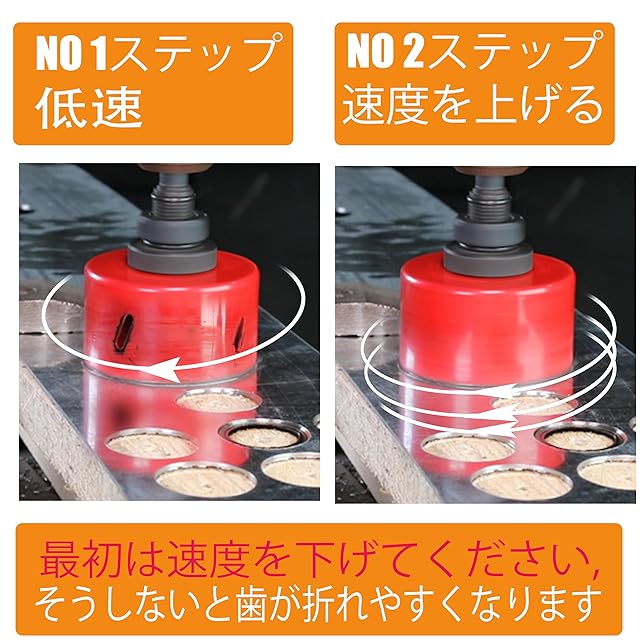 NO 1ステップ
低速

NO 2ステップ
速度を上げる

最初は速度を下げてください,
そうしないと歯が折れやすくなります