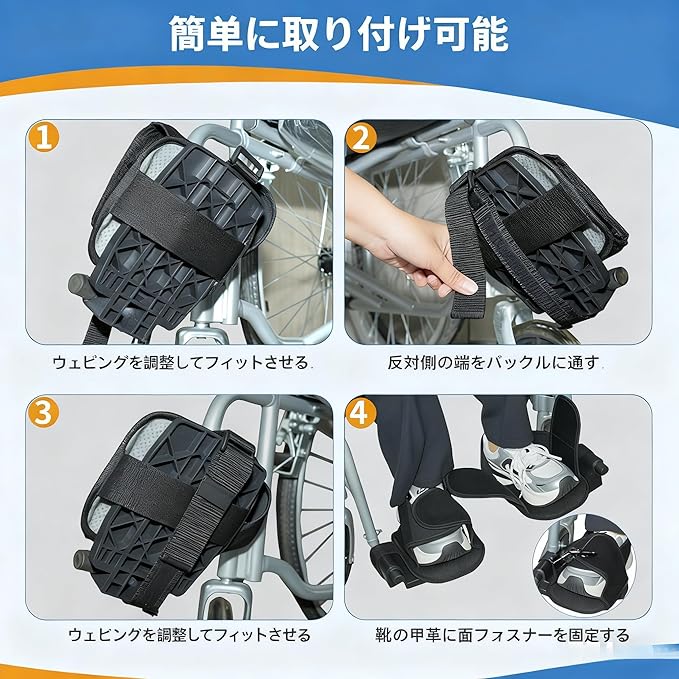 簡単に取り付け可能

1

ウェビングを調整してフィットさせる.

2

反対側の端をバックルに通す.

3

ウェビングを調整してフィットさせる

4

靴の甲革に面フォスナーを固定する