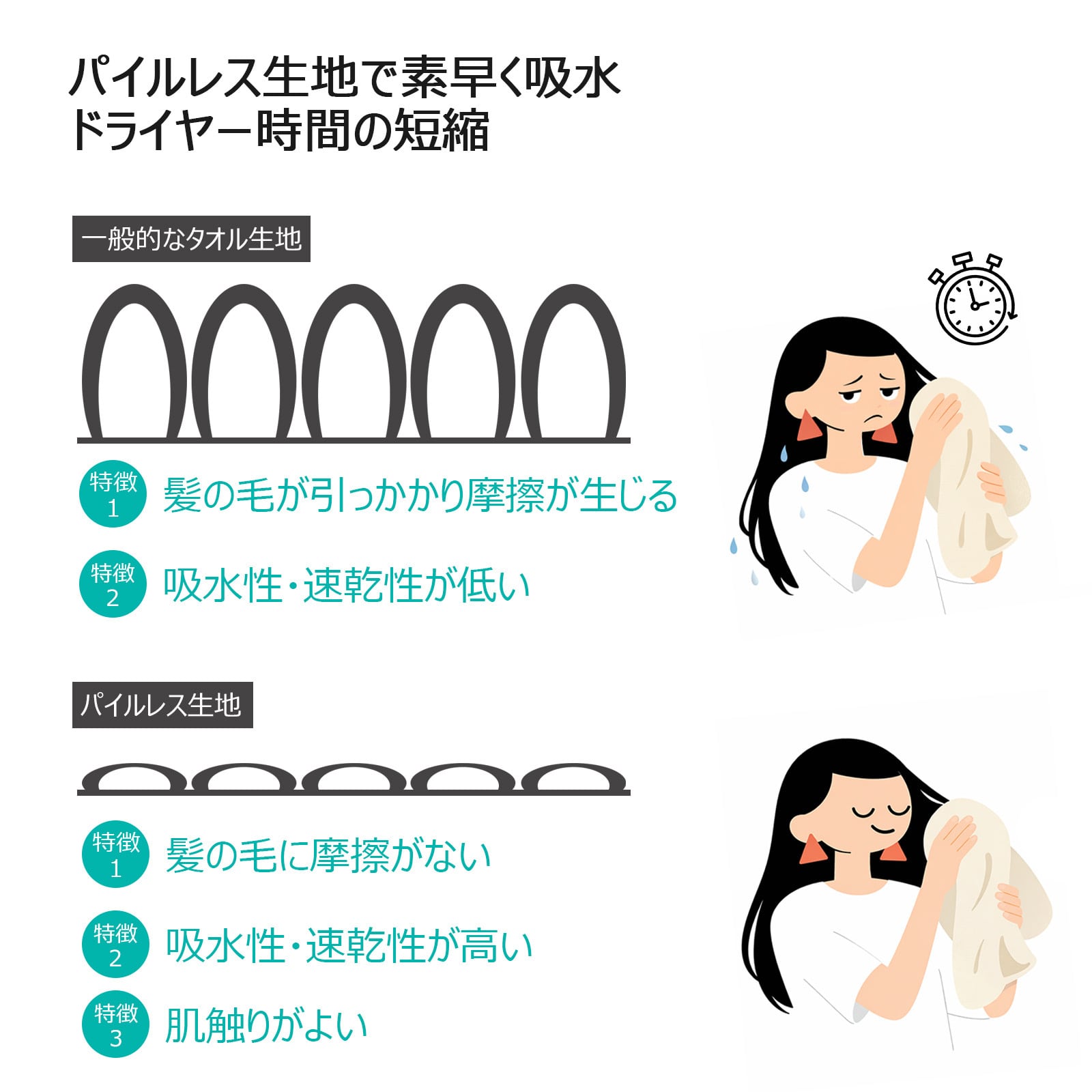 パイルレス生地で素早く吸水
ドライヤー時間の短縮

一般的なタオル生地

特徴 1 髪の毛が引っかかり摩擦が生じる

特徴 2 吸水性・速乾性が低い

パイルレス生地

特徴 1 髪の毛に摩擦がない

特徴 2 吸水性・速乾性が高い

特徴 3 肌触りがよい