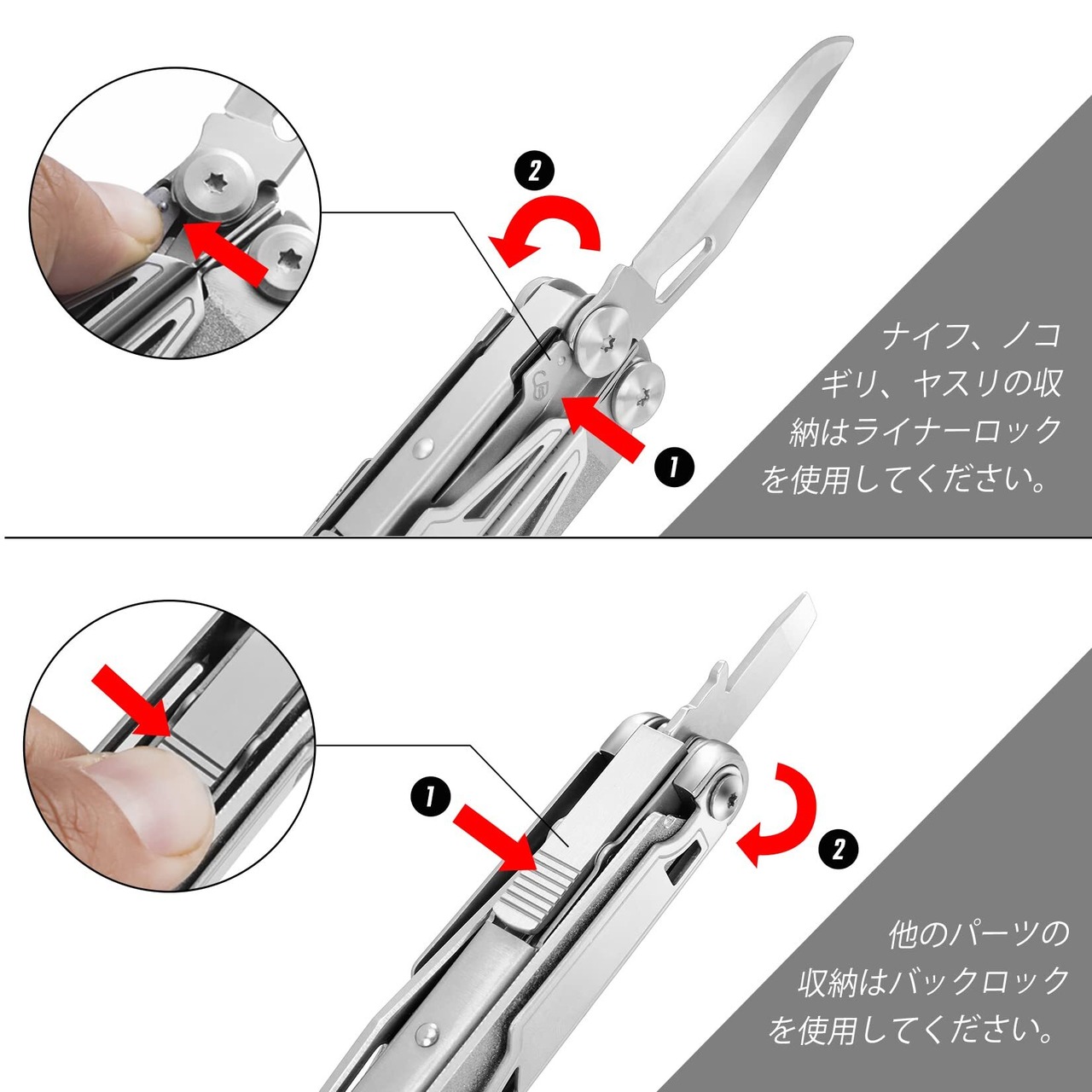 2

1

ナイフ、ノコギリ、ヤスリの収納はライナーロックを使用してください。

1

2

他のパーツの収納はバックロックを使用してください。