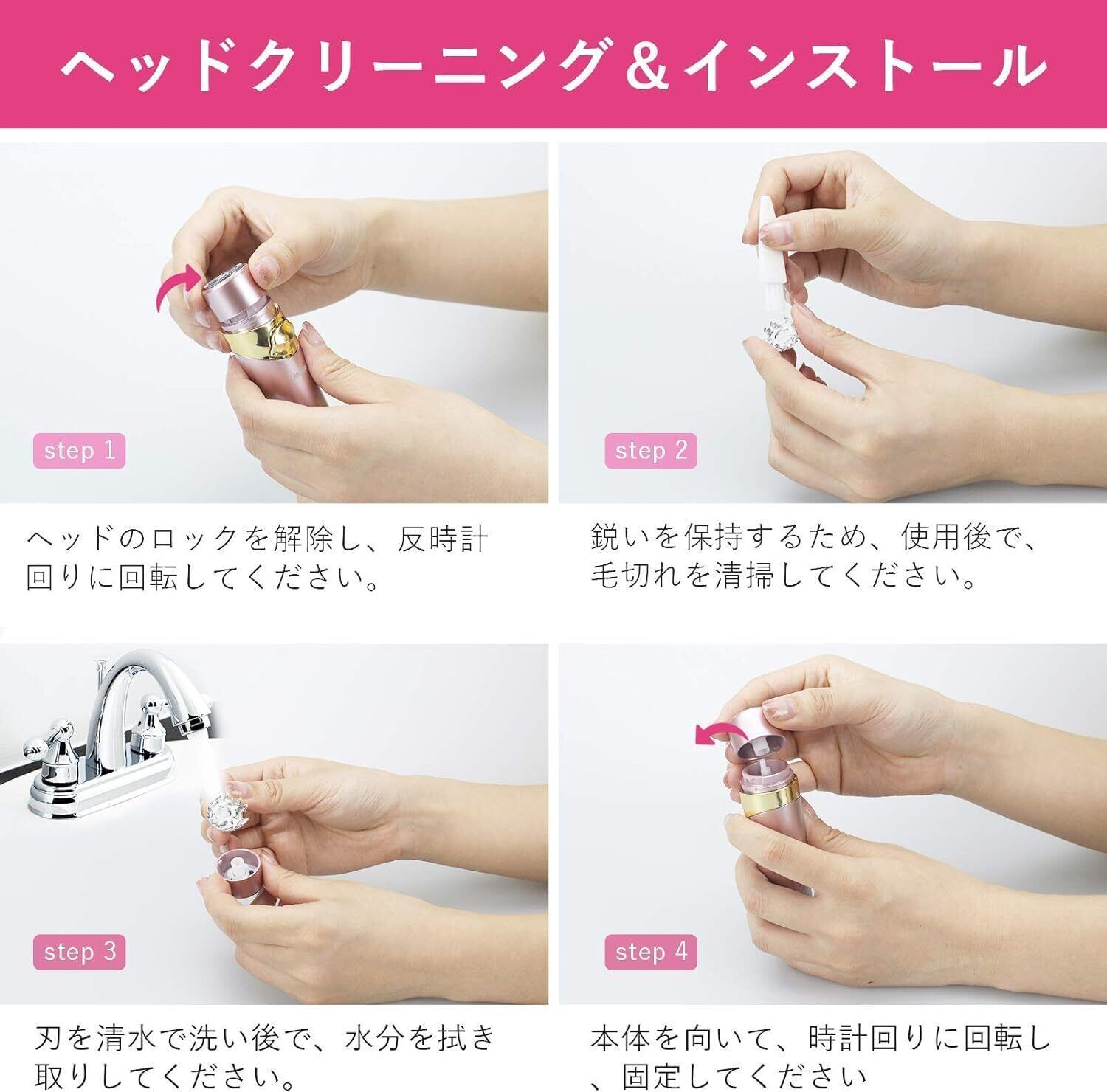 ヘッドクリーニング＆インストール

step 1

ヘッドのロックを解除し、反時計回りに回転してください。

step 2

鋭いを保持するため、使用後で、毛切れを清掃してください。

step 3

刃を清水で洗い後で、水分を拭き取りしてください。

step 4

本体を向いて、時計回りに回転し、固定してください