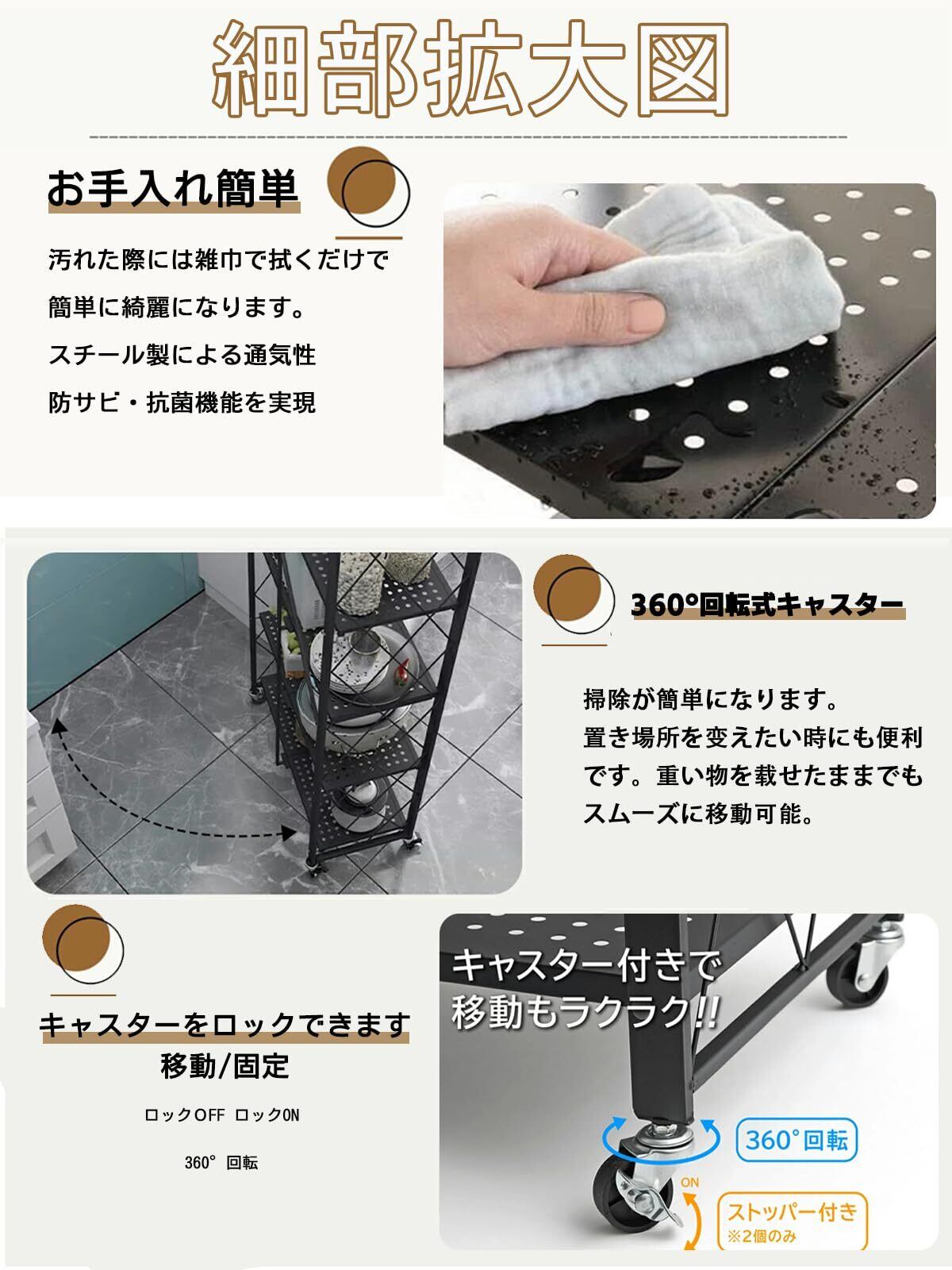 細部拡大図

お手入れ簡単

汚れた際には雑巾で拭くだけで
簡単に綺麗になります。
スチール製による通気性
防サビ・抗菌機能を実現

360°回転式キャスター

掃除が簡単になります。
置き場所を変えたい時にも便利です。重い物を載せたままでもスムーズに移動可能。

キャスターをロックできます
移動/固定

ロックOFF ロックON

360° 回転

キャスター付きで
移動もラクラク!!

360°回転

ON

ストッパー付き
※2個のみ