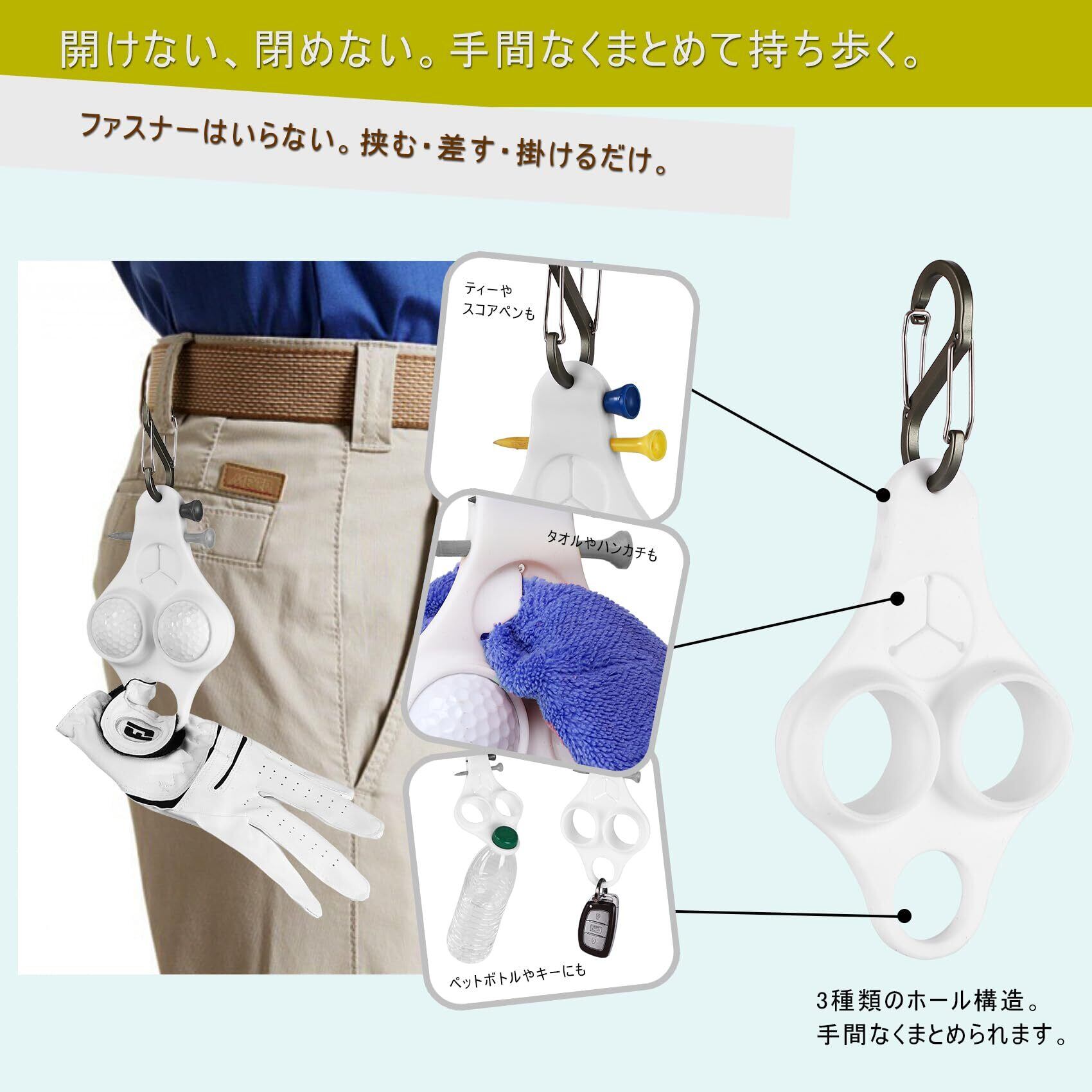 開けない、閉めない。手間なくまとめて持ち歩く。

ファスナーはいらない。挟む・差す・掛けるだけ。

ティーや
スコアペンも

タオルやハンカチも

ペットボトルやキーにも

3種類のホール構造。
手間なくまとめられます。