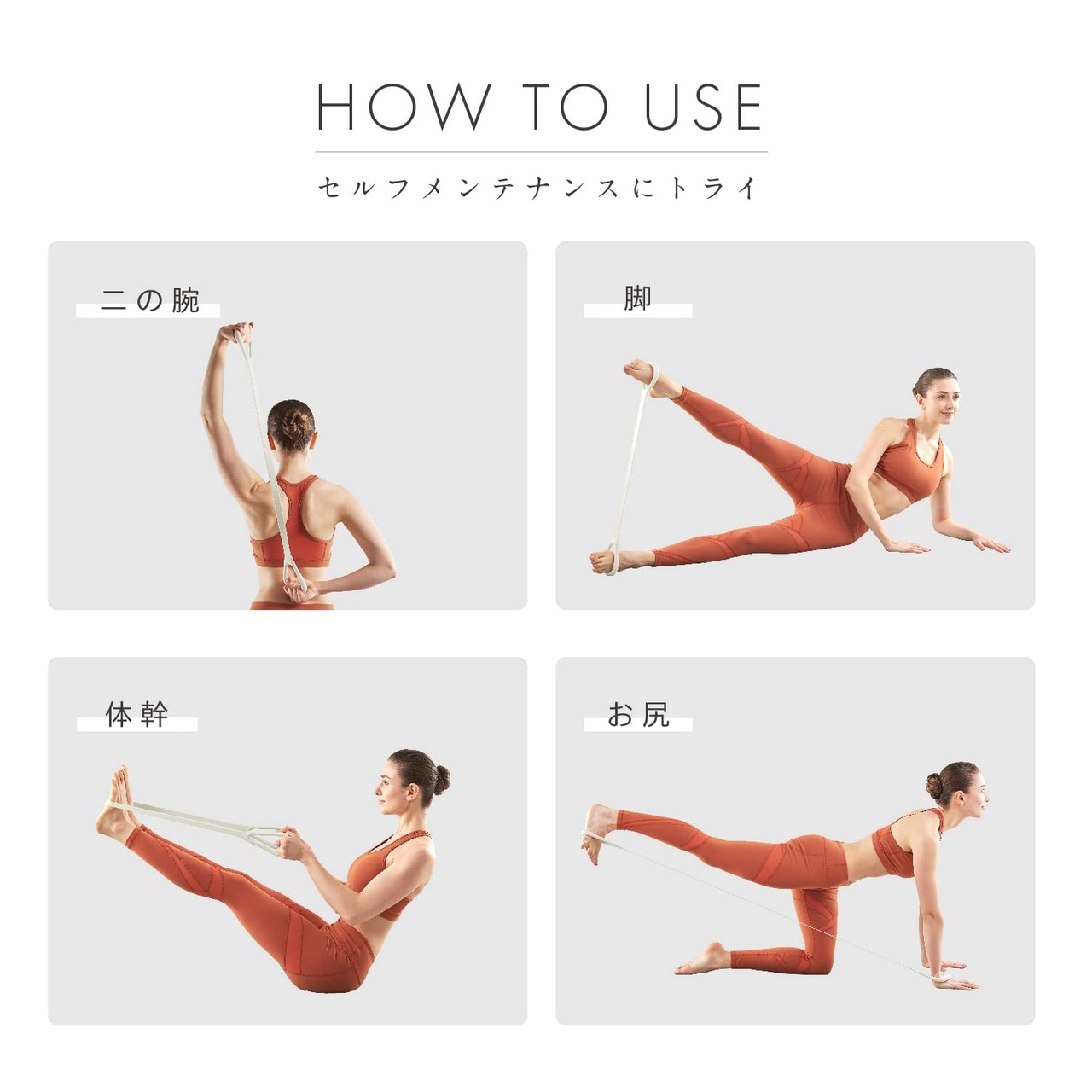 HOW TO USE

セルフメンテナンスにトライ

二の腕

脚

体幹

お尻