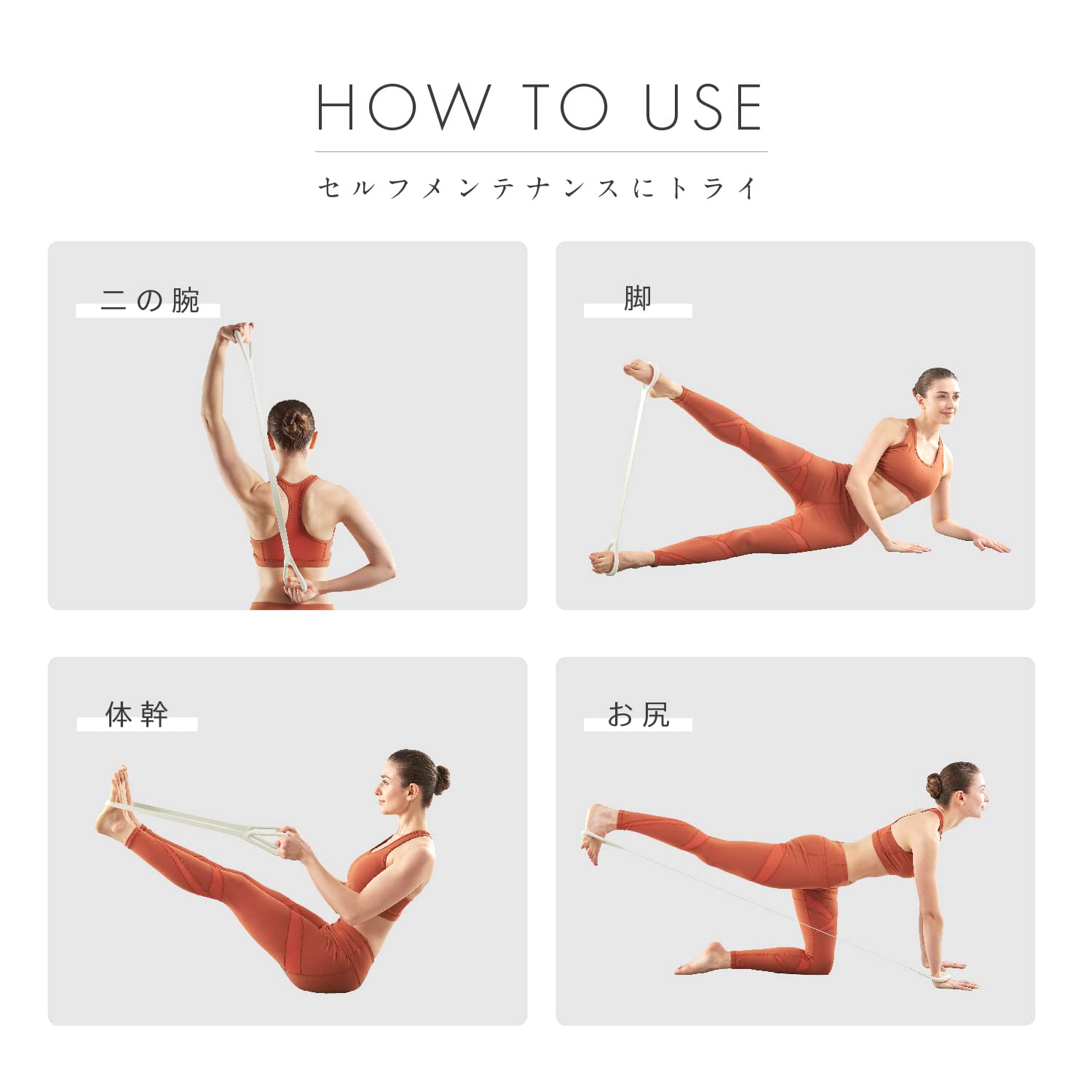 HOW TO USE

セルフメンテナンスにトライ

二の腕

脚

体幹

お尻