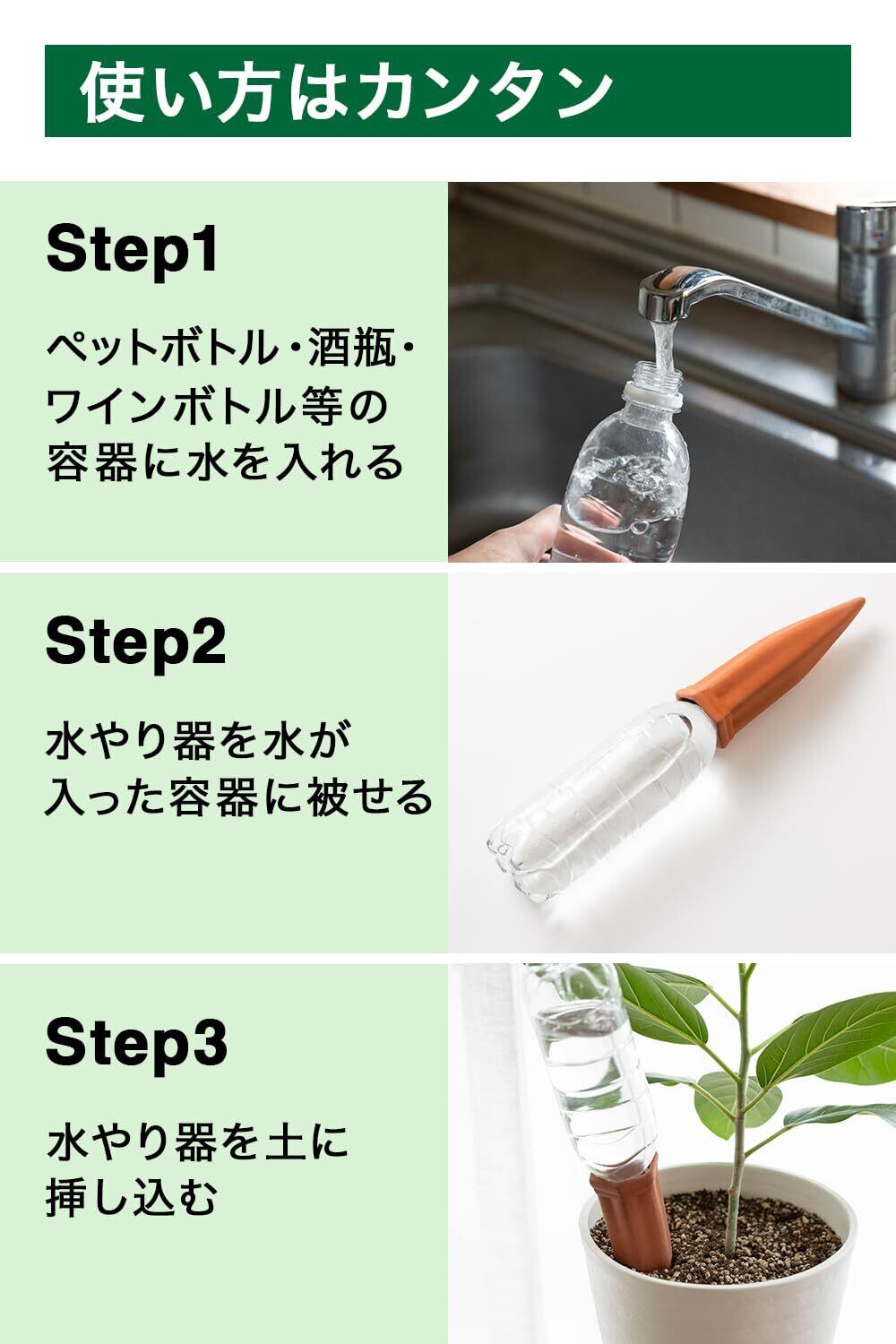 使い方はカンタン

Step1

ペットボトル・酒瓶・ワインボトル等の容器に水を入れる

Step2

水やり器を水が入った容器に被せる

Step3

水やり器を土に挿し込む