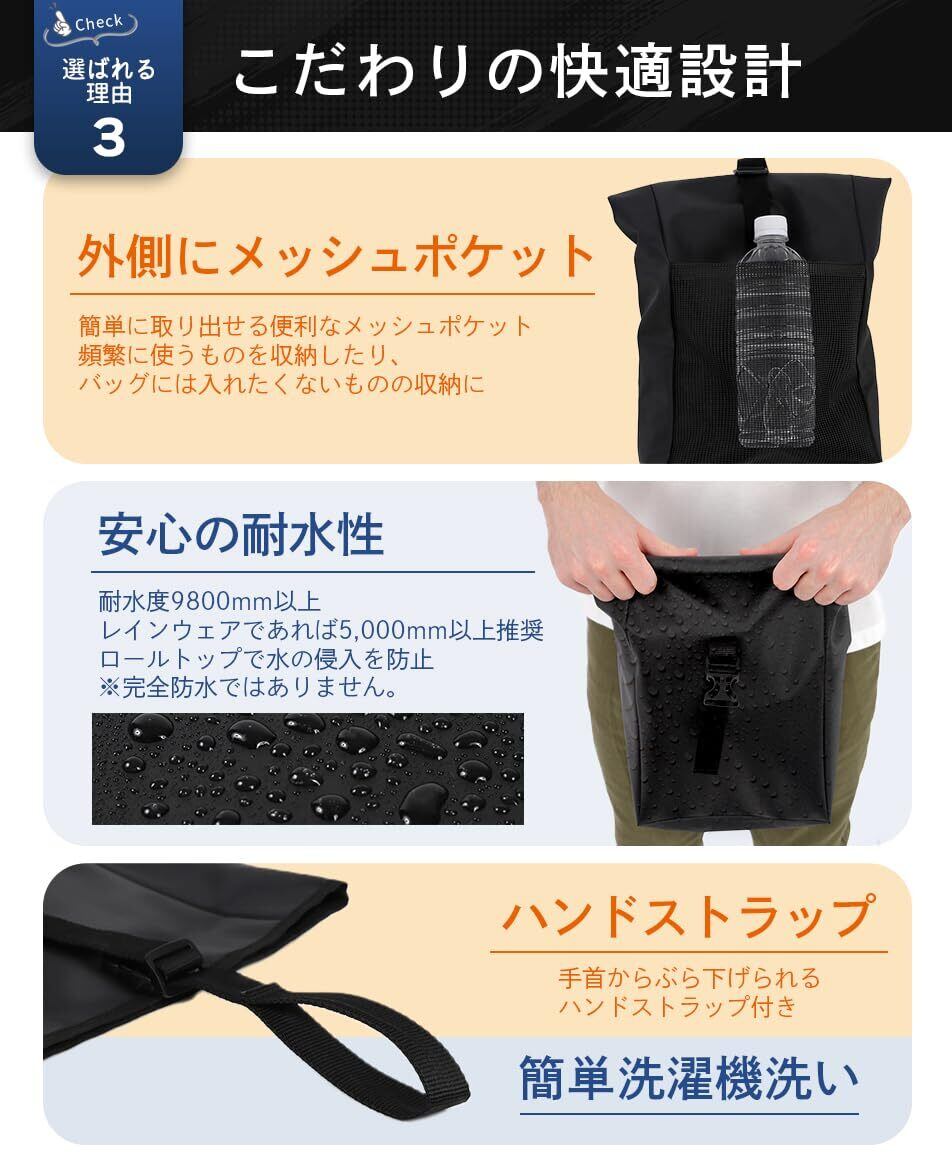 Check
選ばれる理由
3

こだわりの快適設計

外側にメッシュポケット

簡単に取り出せる便利なメッシュポケット
頻繁に使うものを収納したり、
バッグには入れたくないものの収納に

安心の耐水性

耐水度9800mm以上
レインウェアであれば5,000mm以上推奨
ロールトップで水の侵入を防止
※完全防水ではありません。

ハンドストラップ

手首からぶら下げられる
ハンドストラップ付き

簡単洗濯機洗い