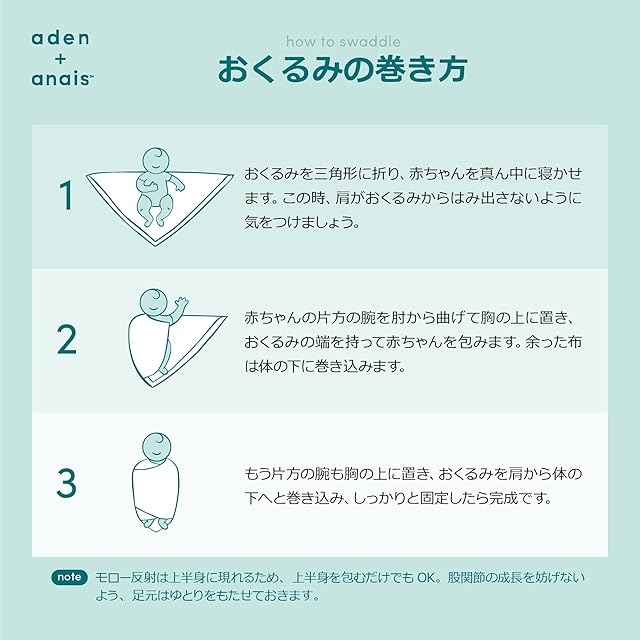 aden
+
anais™

how to swaddle
おくるみの巻き方

1
おくるみを三角形に折り、赤ちゃんを真ん中に寝かせます。この時、肩がおくるみからはみ出さないように気をつけましょう。

2
赤ちゃんの片方の腕を肘から曲げて胸の上に置き、おくるみの端を持って赤ちゃんを包みます。余った布は体の下に巻き込みます。

3
もう片方の腕も胸の上に置き、おくるみを肩から体の下へと巻き込み、しっかりと固定したら完成です。

note モロー反射は上半身に現れるため、上半身を包むだけでも OK。股関節の成長を妨げないよう、足元はゆとりをもたせておきます。