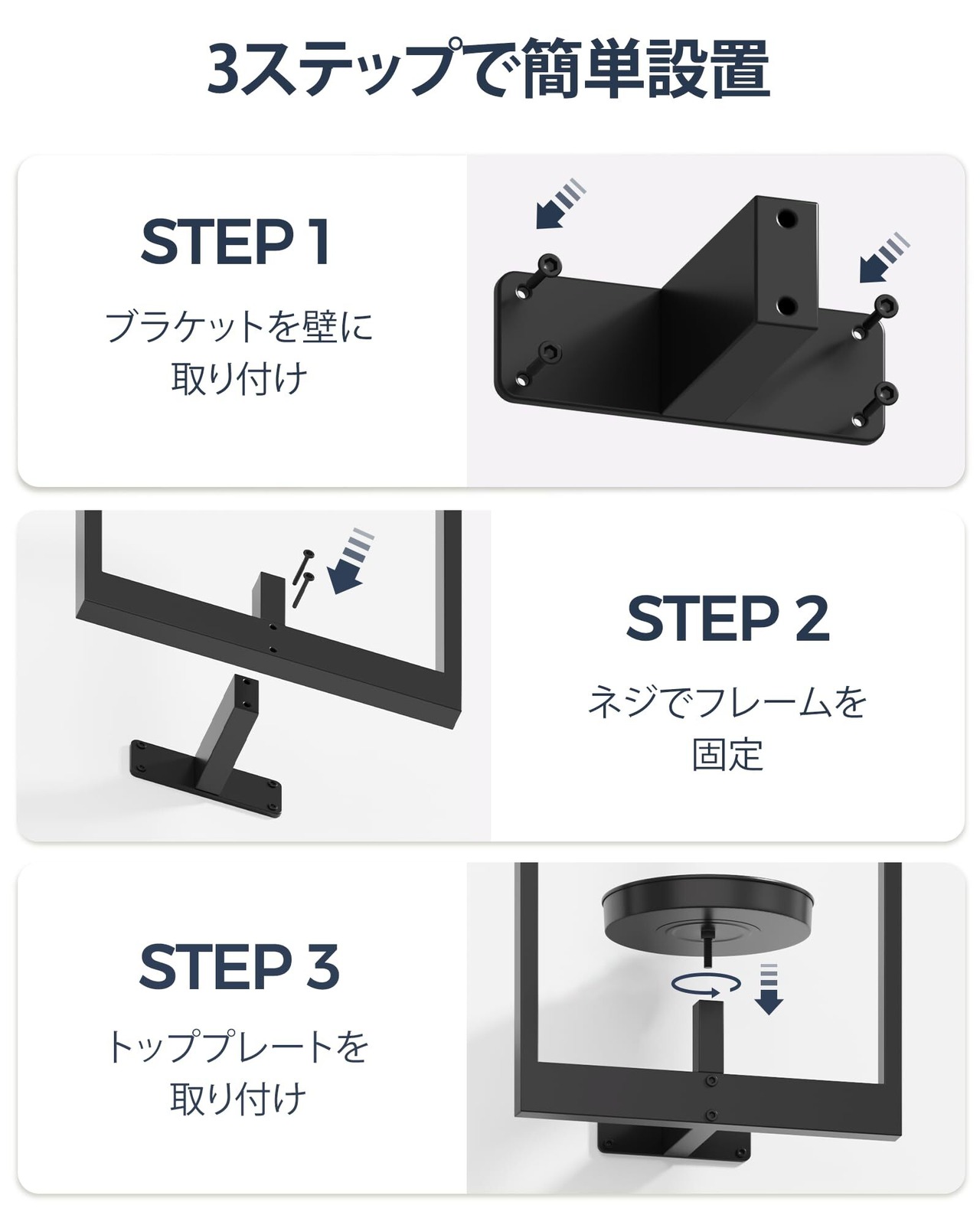 3ステップで簡単設置

STEP 1

ブラケットを壁に取り付け

STEP 2

ネジでフレームを固定

STEP 3

トッププレートを取り付け