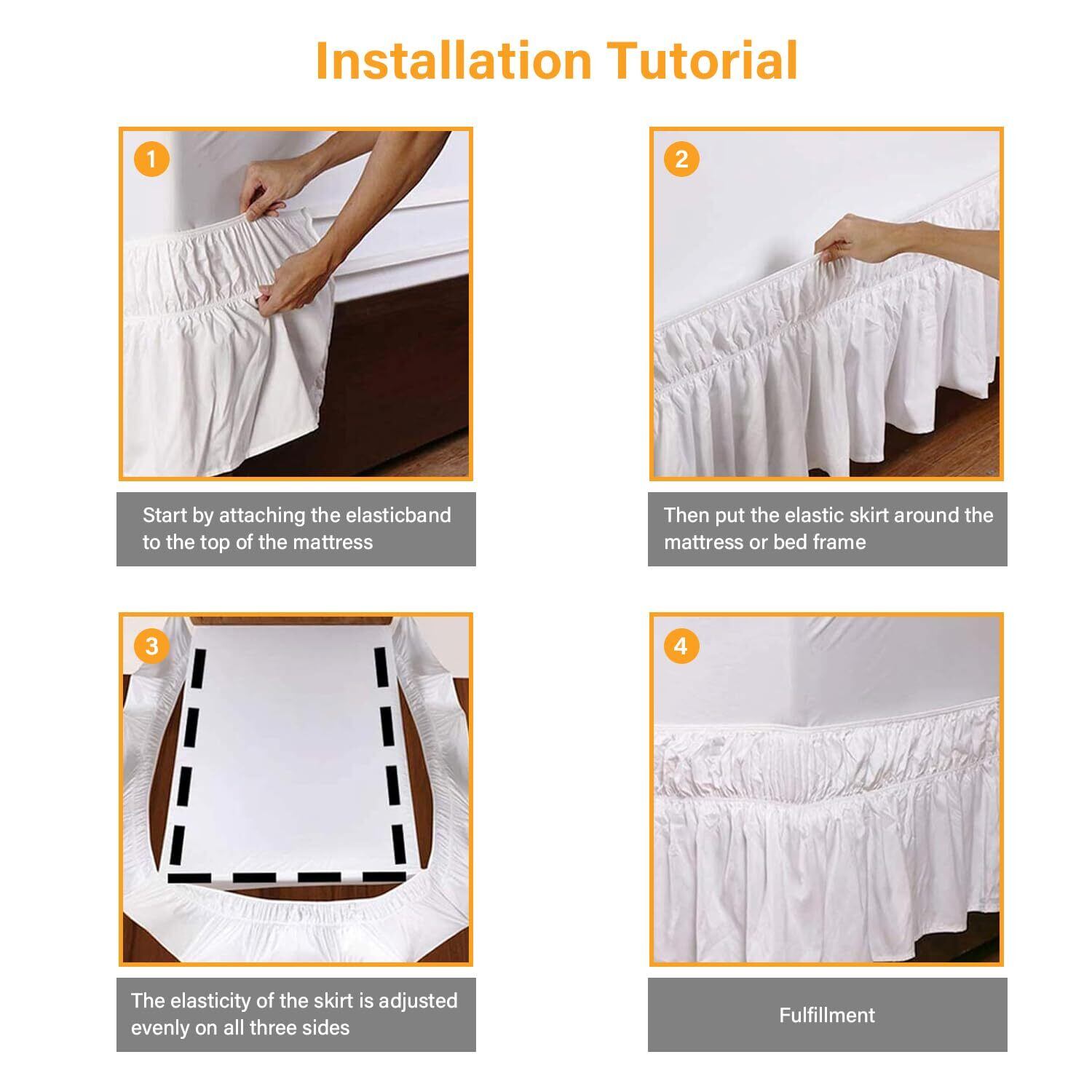 Installation Tutorial

1

Start by attaching the elasticband to the top of the mattress

2

Then put the elastic skirt around the mattress or bed frame

3

The elasticity of the skirt is adjusted evenly on all three sides

4

Fulfillment