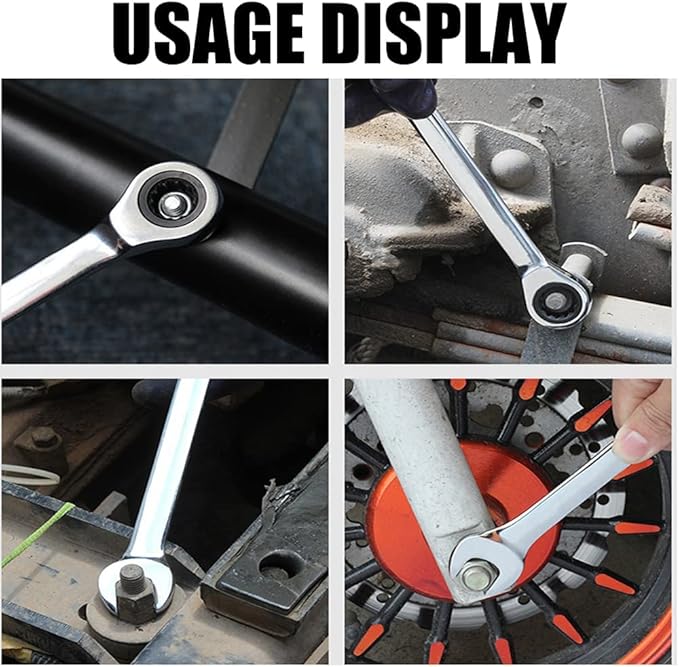 USAGE DISPLAY