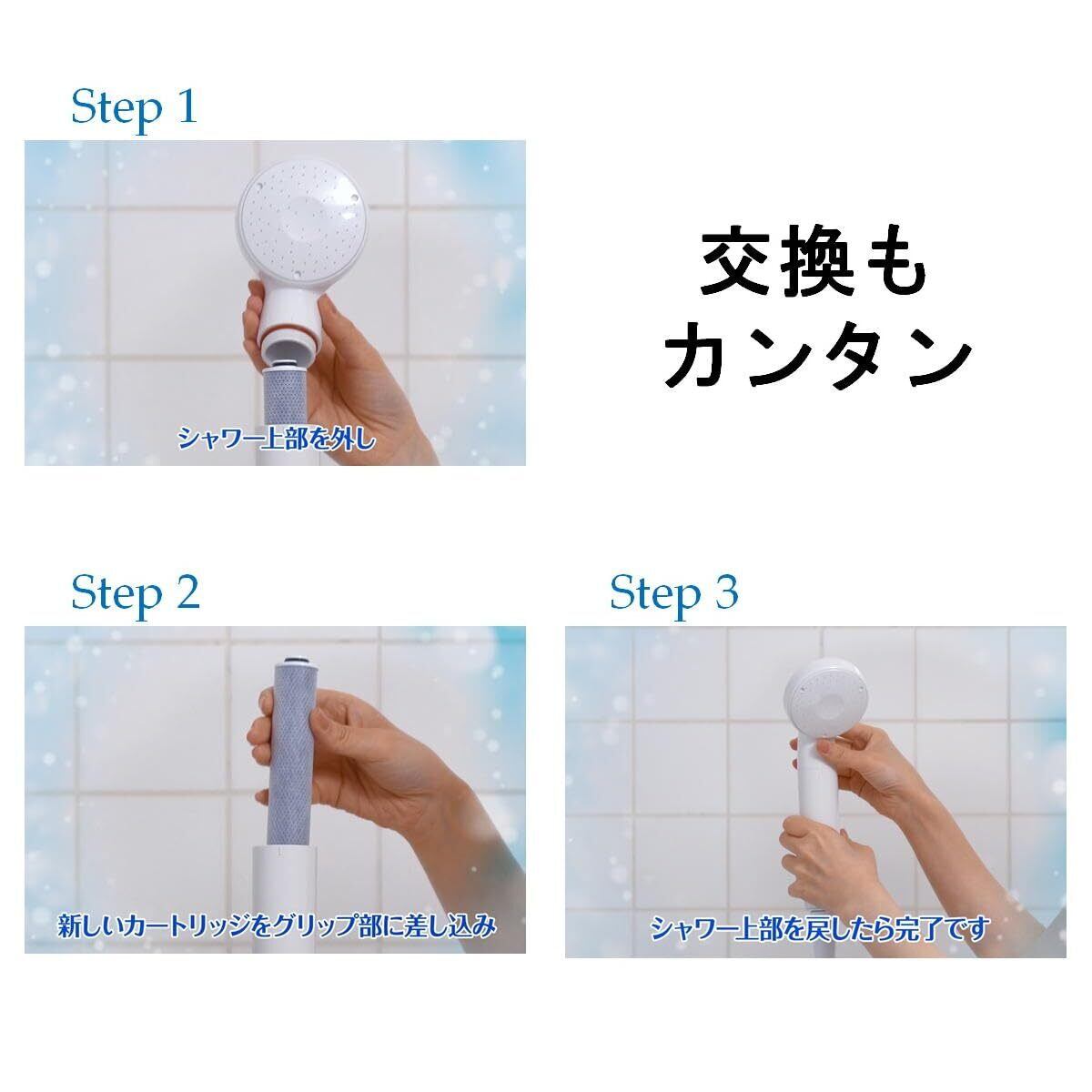 Step 1

シャワー上部を外し

交換も
カンタン

Step 2

新しいカートリッジをグリップ部に差し込み

Step 3

シャワー上部を戻したら完了です