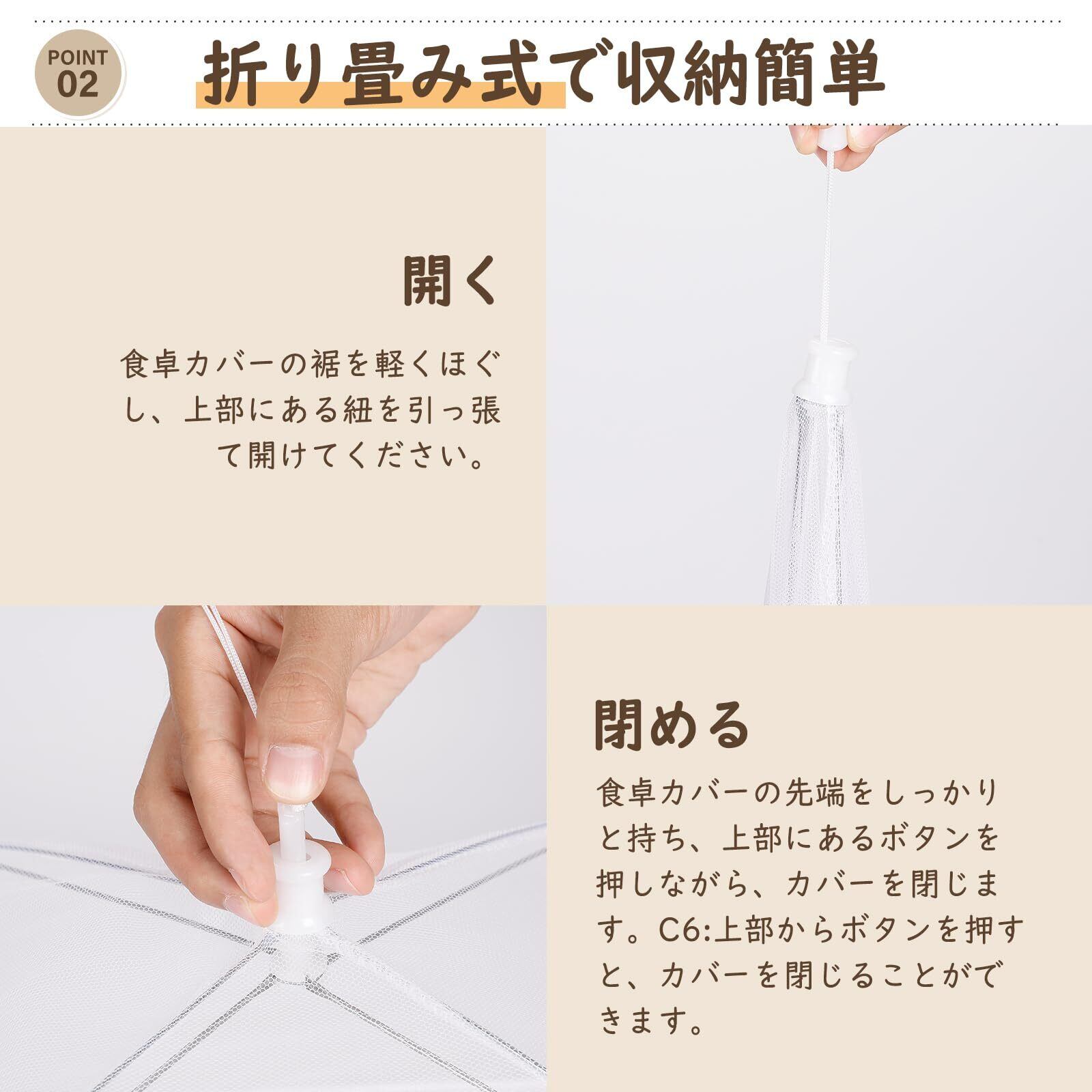 POINT 02

折り畳み式で収納簡単

開く

食卓カバーの裾を軽くほぐし、上部にある紐を引っ張て開けてください。

閉める

食卓カバーの先端をしっかりと持ち、上部にあるボタンを押しながら、カバーを閉じます。C6:上部からボタンを押すと、カバーを閉じることができます。