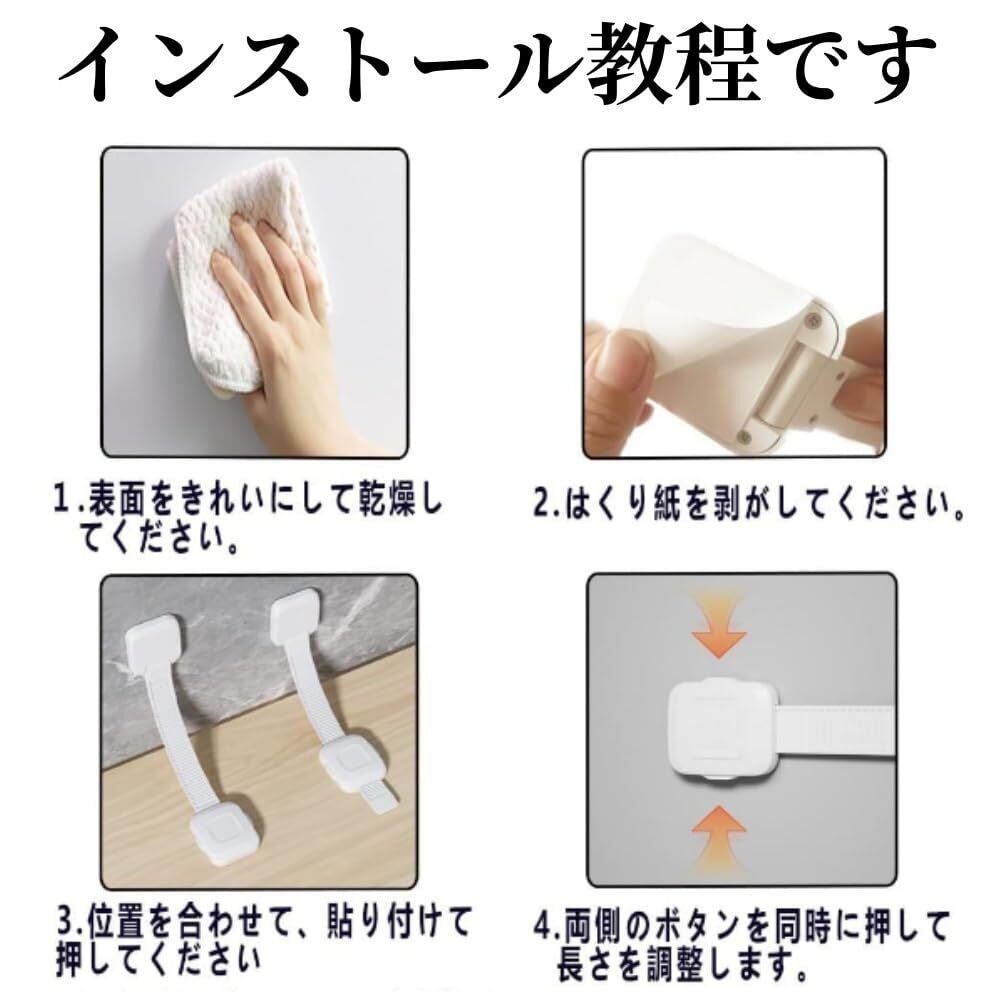 インストール教程です

1.表面をきれいにして乾燥してください。

2.はくり紙を剥がしてください。

3.位置を合わせて、貼り付けて押してください

4.両側のボタンを同時に押して長さを調整します。