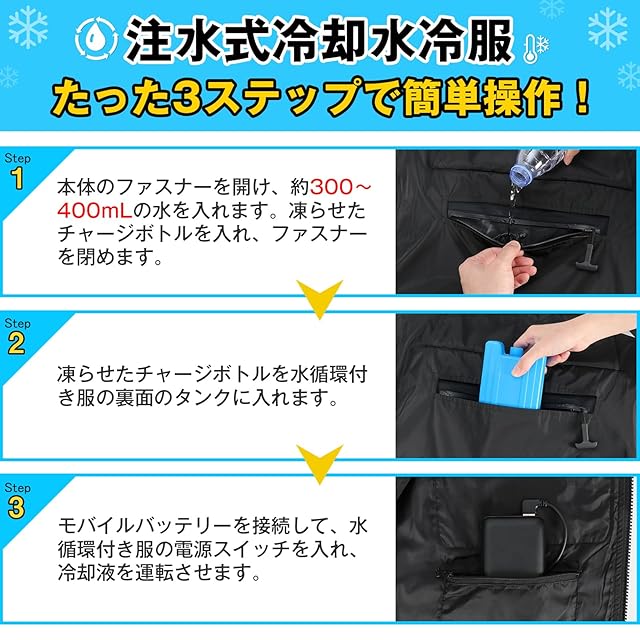 注水式冷却水冷服

たった3ステップで簡単操作！

Step 1

本体のファスナーを開け、約300～400mLの水を入れます。凍らせたチャージボトルを入れ、ファスナーを閉めます。

Step 2

凍らせたチャージボトルを水循環付き服の裏面のタンクに入れます。

Step 3

モバイルバッテリーを接続して、水循環付き服の電源スイッチを入れ、冷却液を運転させます。