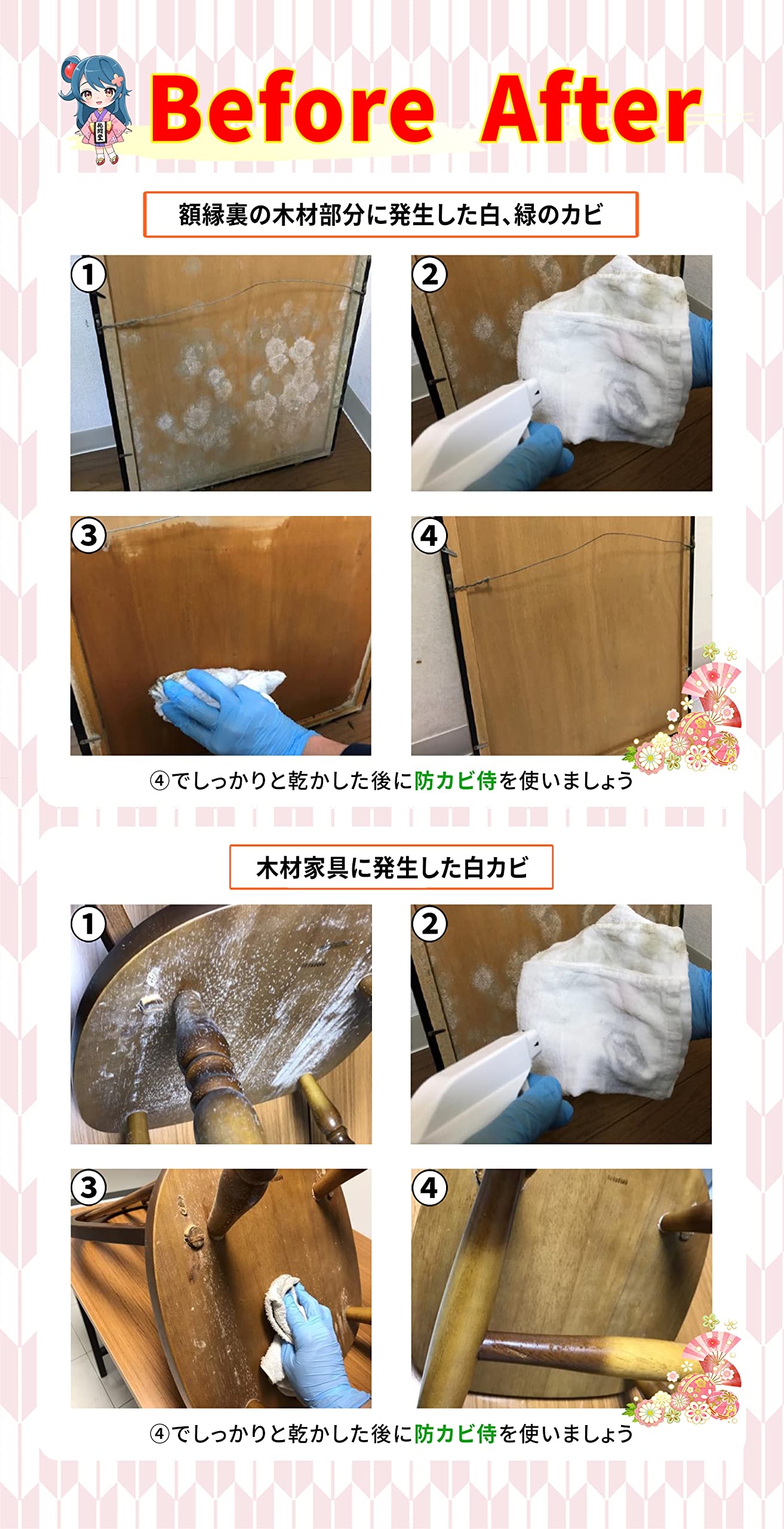 Before After

額縁裏の木材部分に発生した白､緑のカビ

1

2

3

4

④でしっかりと乾かした後に防カビ侍を使いましょう

木材家具に発生した白カビ

1

2

3

4

④でしっかりと乾かした後に防カビ侍を使いましょう