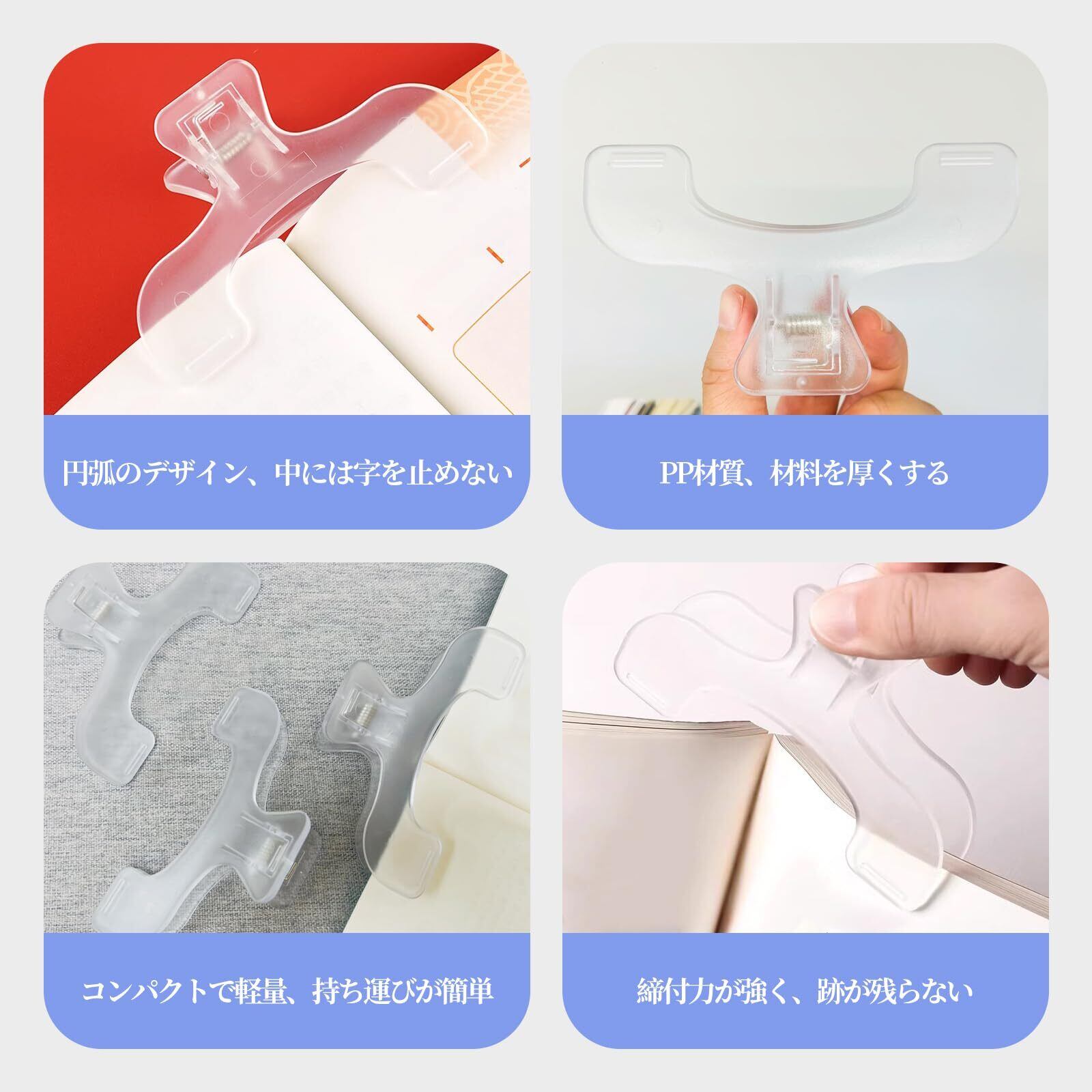 円弧のデザイン、中には字を止めない

PP材質、材料を厚くする

コンパクトで軽量、持ち運びが簡単

締付力が強く、跡が残らない