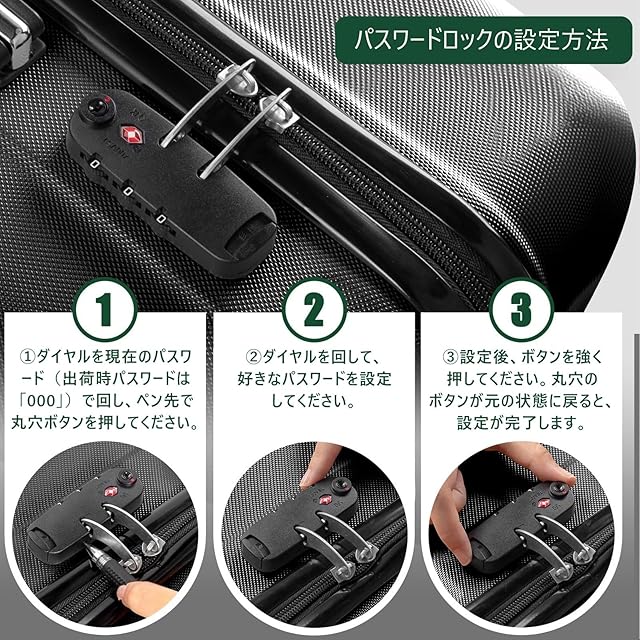 パスワードロックの設定方法

1

①ダイヤルを現在のパスワード（出荷時パスワードは「000」）で回し、ペン先で丸穴ボタンを押してください。

2

②ダイヤルを回して、好きなパスワードを設定してください。

3

③設定後、ボタンを強く押してください。丸穴のボタンが元の状態に戻ると、設定が完了します。