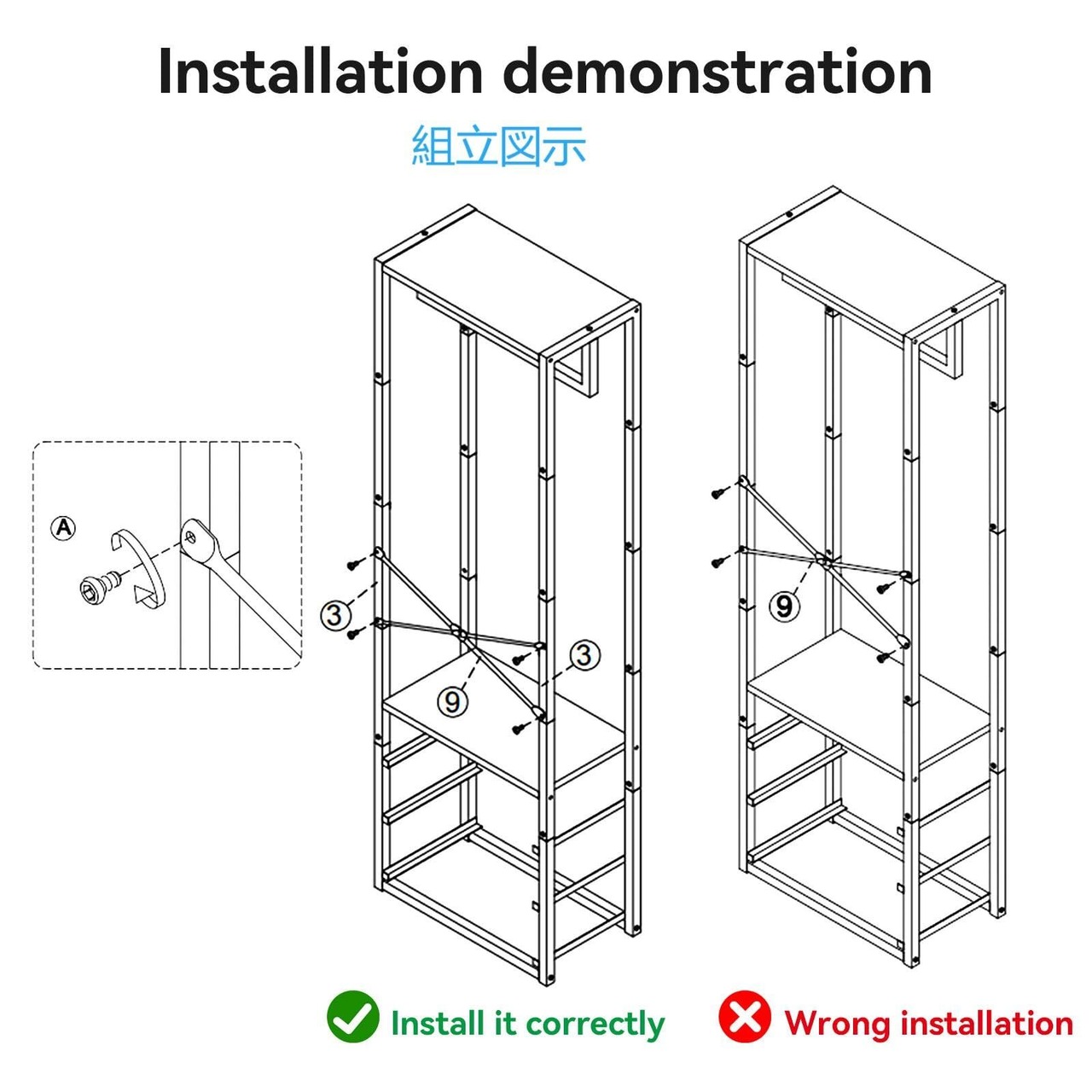 Installation demonstration

組立図示

A

3

3

9

9

Install it correctly

Wrong installation