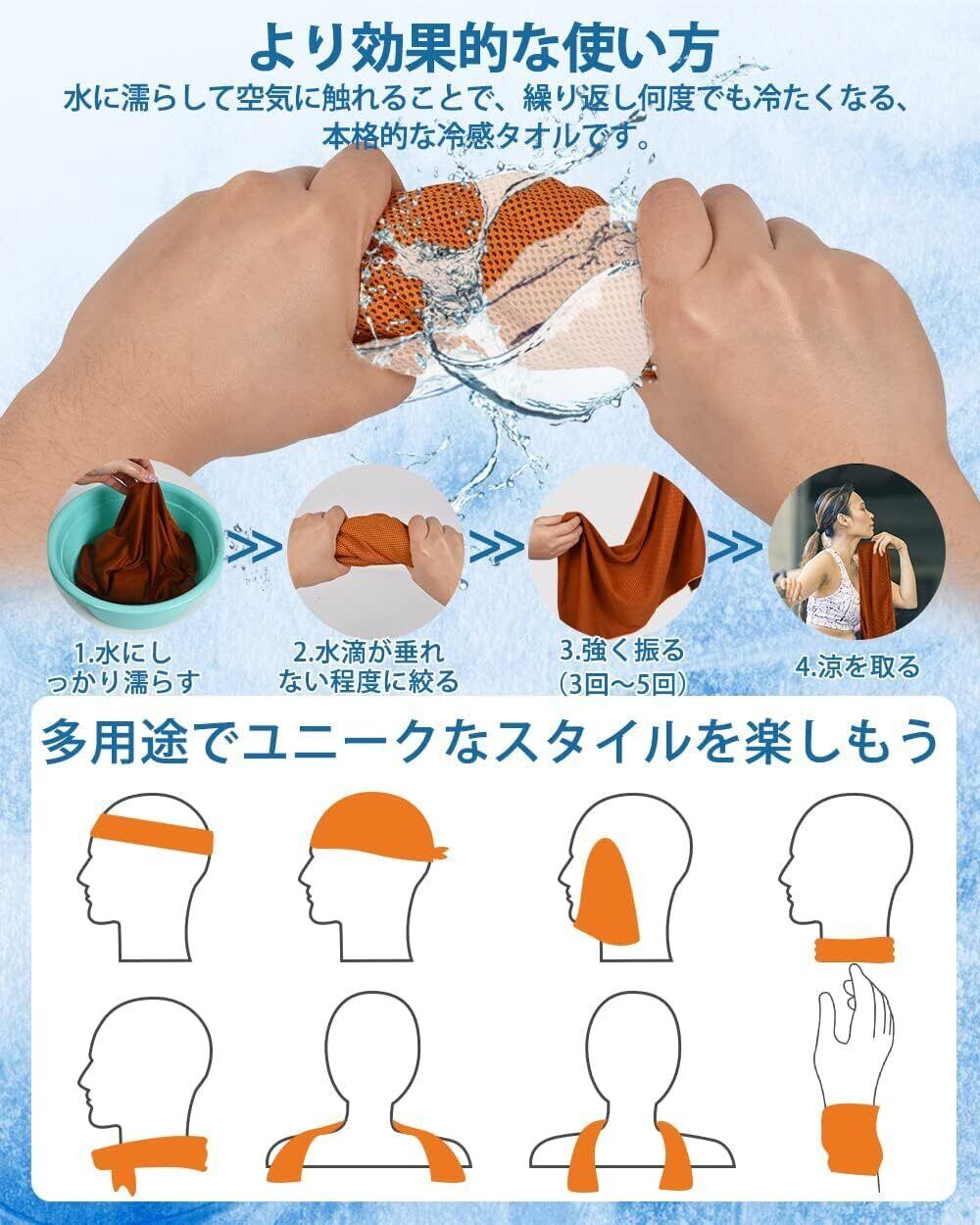 より効果的な使い方

水に濡らして空気に触れることで、繰り返し何度でも冷たくなる、本格的な冷感タオルです。

1.水にしっかり濡らす

2.水滴が垂れない程度に絞る

3.強く振る（3回～5回）

4.涼を取る

多用途でユニークなスタイルを楽しもう