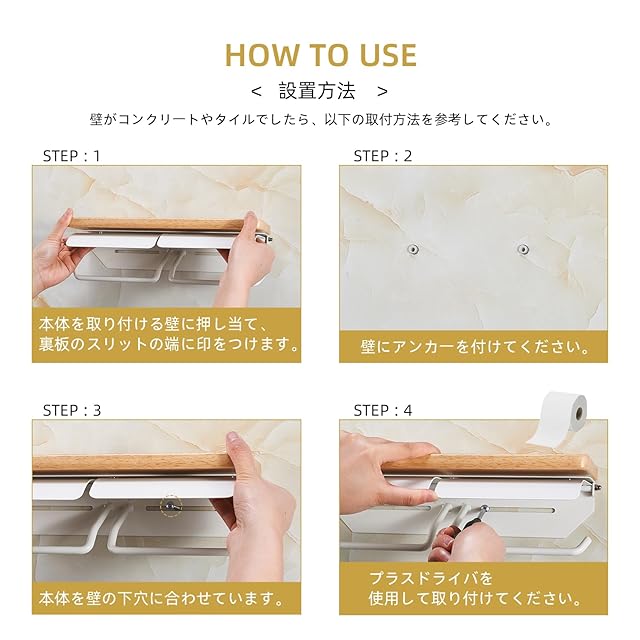 HOW TO USE

< 設置方法 >

壁がコンクリートやタイルでしたら、以下の取付方法を参考してください。

STEP：1

本体を取り付ける壁に押し当て、裏板のスリットの端に印をつけます。

STEP：2

壁にアンカーを付けてください。

STEP：3

本体を壁の下穴に合わせています。

STEP：4

プラスドライバを使用して取り付けてください。