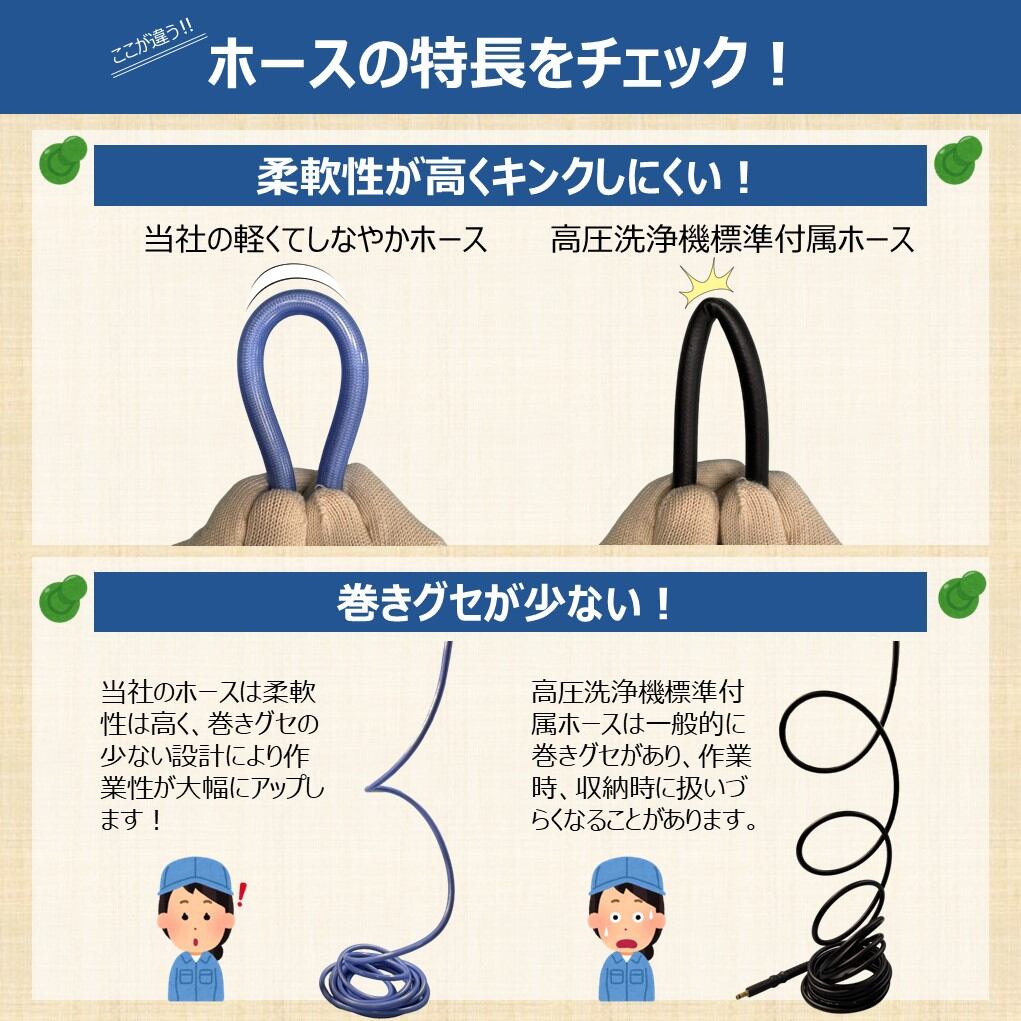 ここが違う!!

ホースの特長をチェック！

柔軟性が高くキンクしにくい！

当社の軽くてしなやかホース

高圧洗浄機標準付属ホース

巻きグセが少ない！

当社のホースは柔軟性は高く、巻きグセの少ない設計により作業性が大幅にアップします！

高圧洗浄機標準付属ホースは一般的に巻きグセがあり、作業時、収納時に扱いづらくなることがあります。