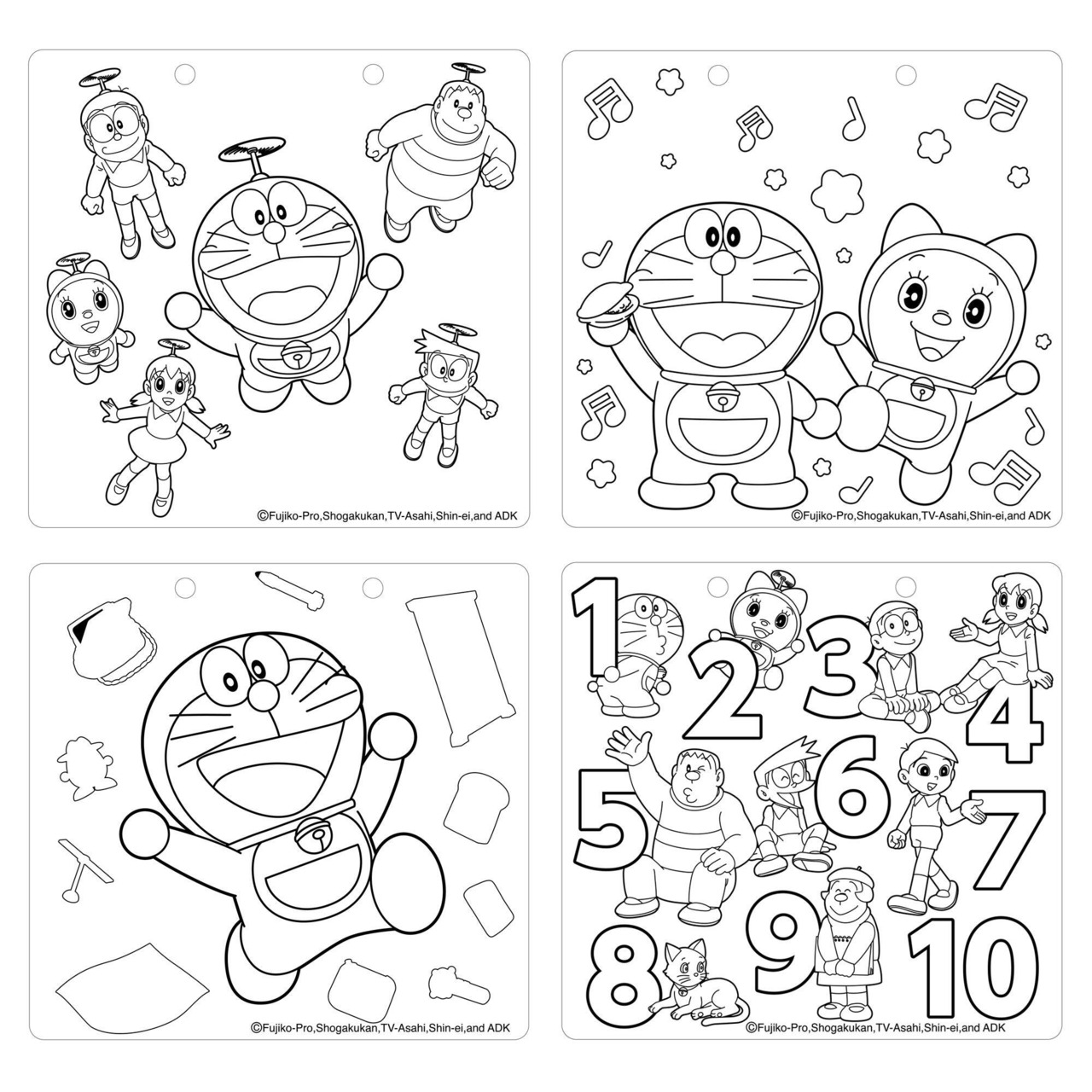 ©Fujiko-Pro,Shogakukan,TV-Asahi,Shin-ei,and ADK

©Fujiko-Pro,Shogakukan,TV-Asahi,Shin-ei,and ADK

©Fujiko-Pro,Shogakukan,TV-Asahi,Shin-ei,and ADK

1 2 3 4 5 6 7 8 9 10

©Fujiko-Pro,Shogakukan,TV-Asahi,Shin-ei,and ADK