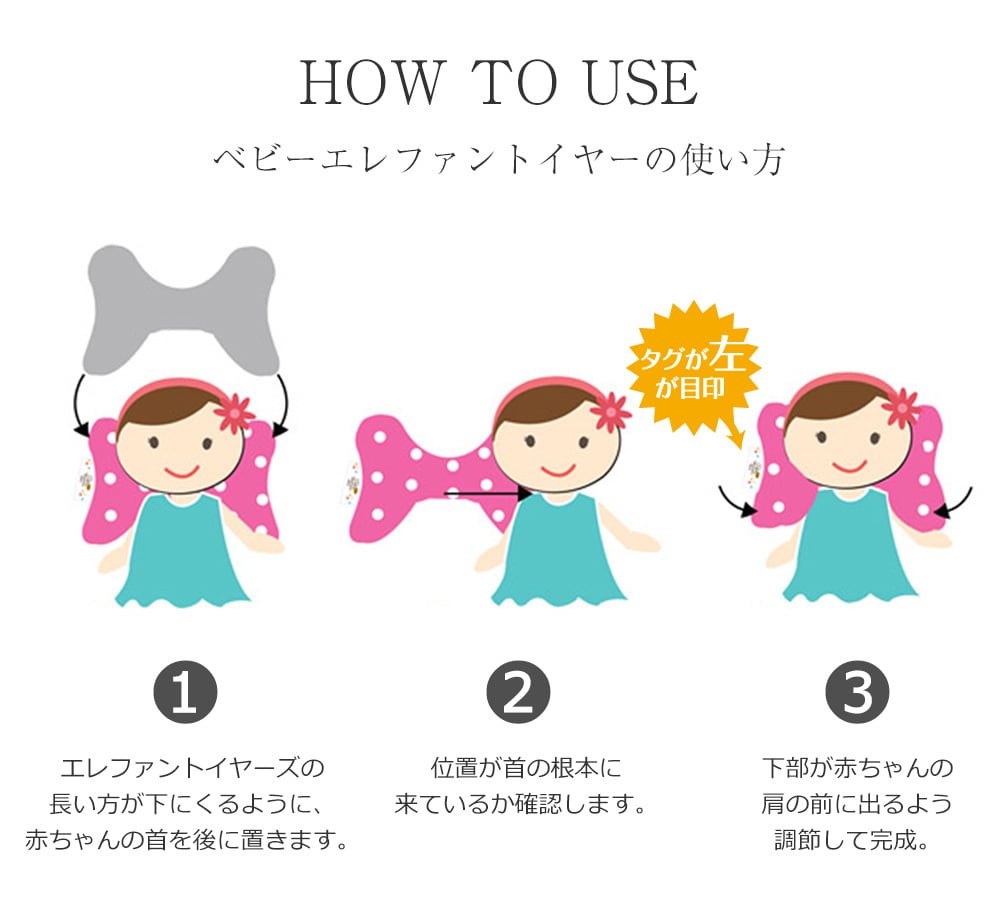 HOW TO USE

ベビーエレファントイヤーの使い方

タグが左が目印

1

エレファントイヤーズの長い方が下にくるように、赤ちゃんの首を後に置きます。

2

位置が首の根本に来ているか確認します。

3

下部が赤ちゃんの肩の前に出るよう調節して完成。