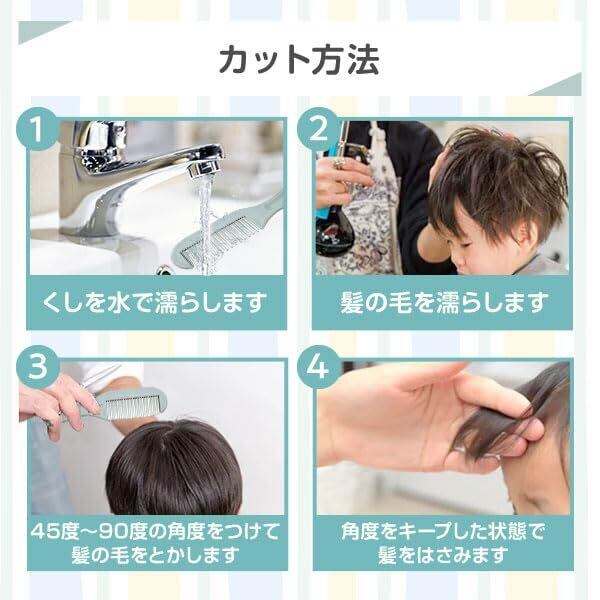 カット方法

1
くしを水で濡らします

2
髪の毛を濡らします

3
45度〜90度の角度をつけて髪の毛をとかします

4
角度をキープした状態で髪をはさみます