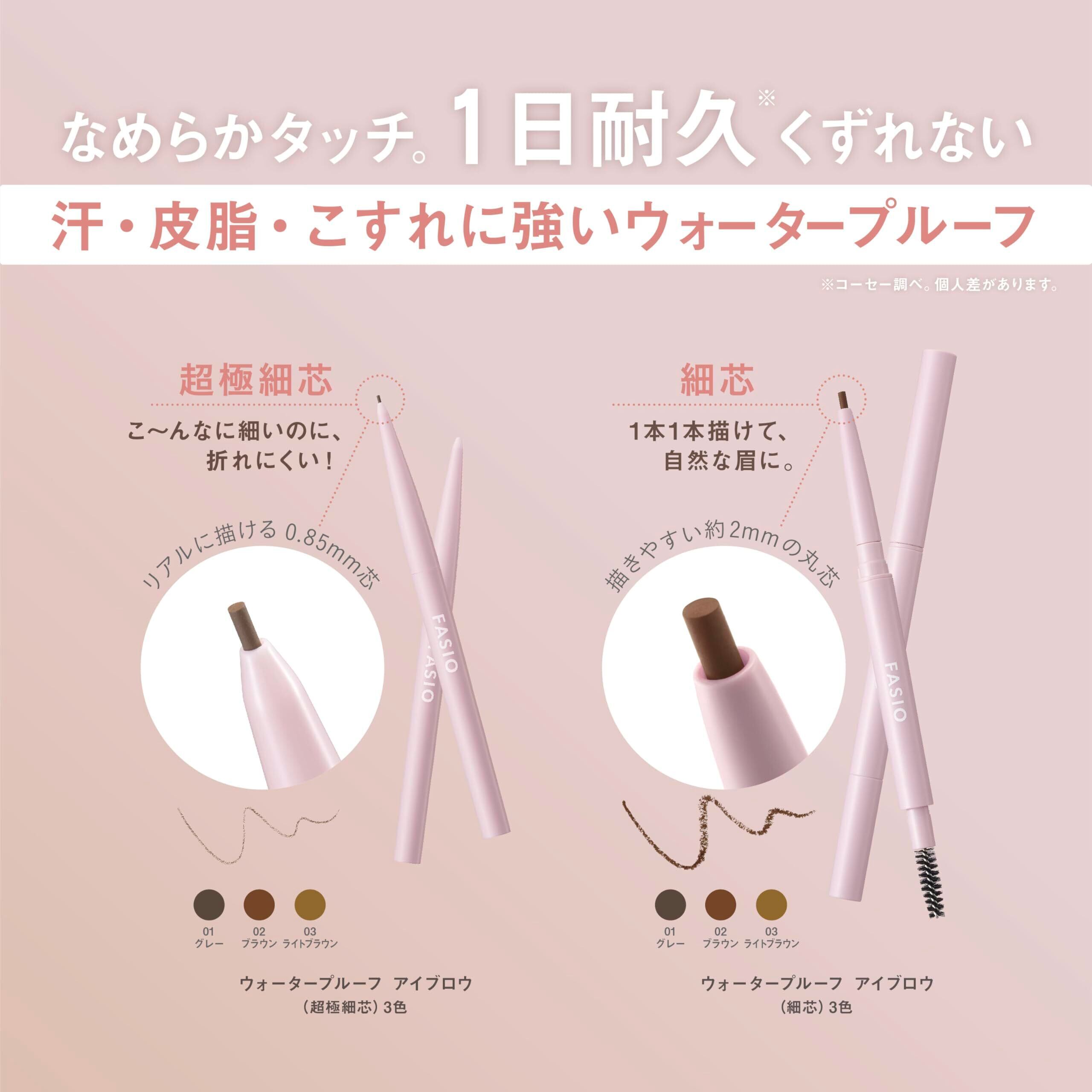 なめらかタッチ。1日耐久※くずれない

汗・皮脂・こすれに強いウォータープルーフ

※コーセー調べ。個人差があります。

超極細芯

こ〜んなに細いのに、折れにくい！

リアルに描ける 0.85mm芯

FASIO

FASIO

01 グレー
02 ブラウン
03 ライトブラウン

ウォータープルーフ アイブロウ
（超極細芯）3色

細芯

1本1本描けて、自然な眉に。

描きやすい約2mmの丸芯

FASIO

01 グレー
02 ブラウン
03 ライトブラウン

ウォータープルーフ アイブロウ
（細芯）3色