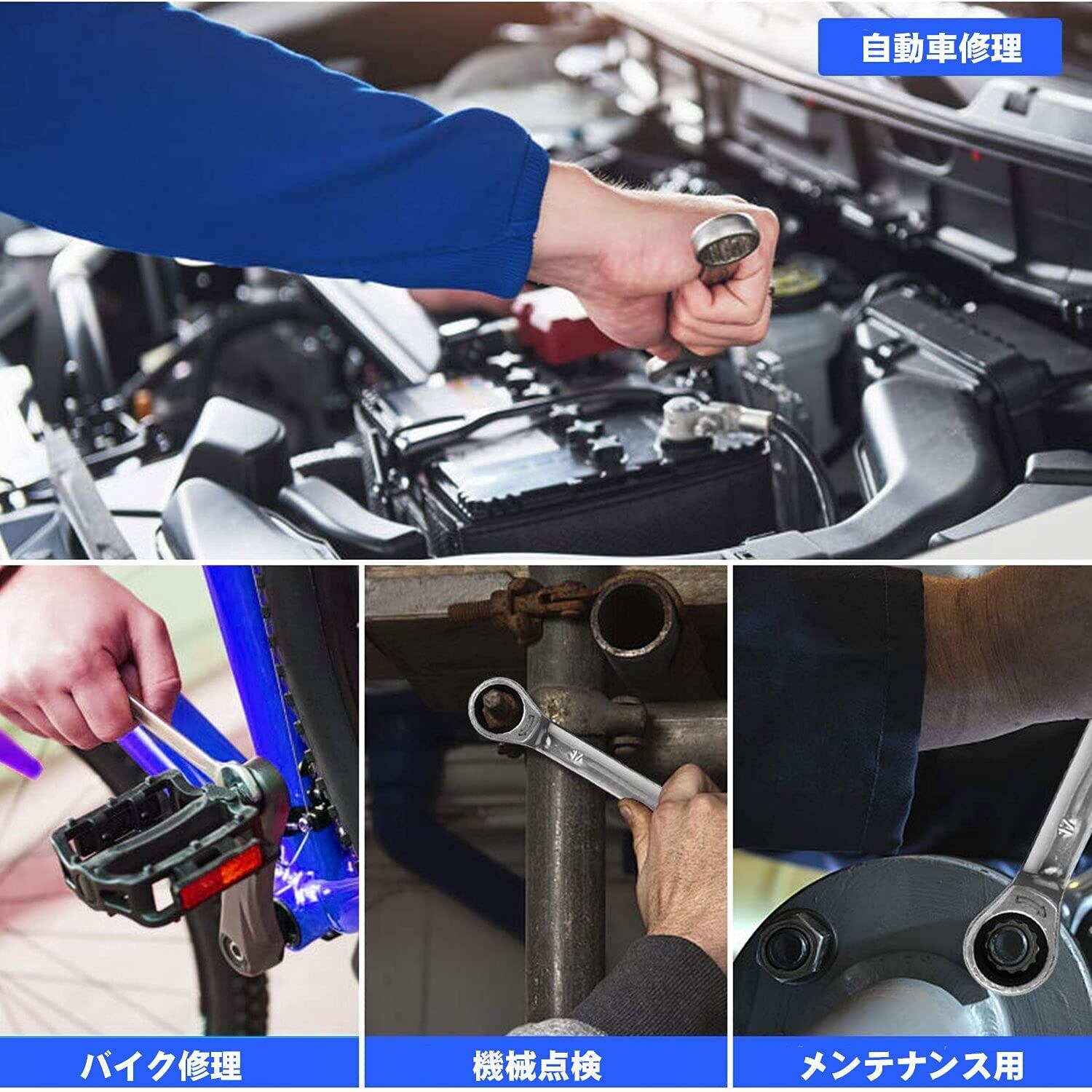 自動車修理

バイク修理

機械点検

メンテナンス用