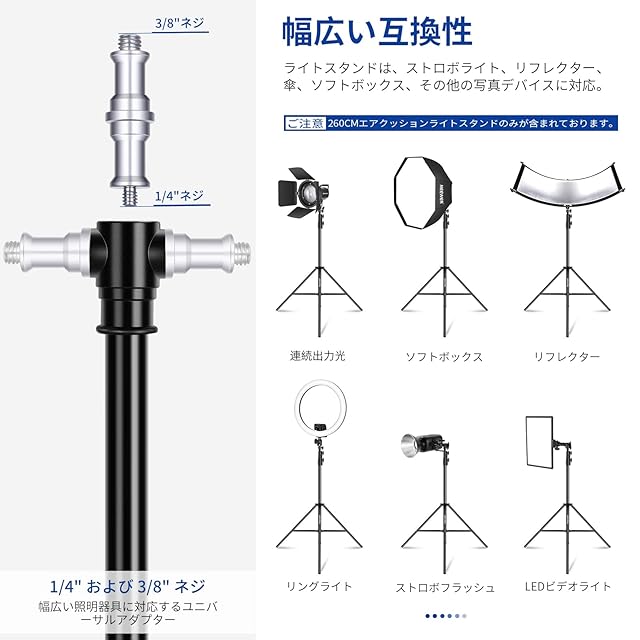 3/8"ネジ

1/4"ネジ

1/4" および 3/8" ネジ

幅広い照明器具に対応するユニバーサルアダプター

幅広い互換性

ライトスタンドは、ストロボライト、リフレクター、傘、ソフトボックス、その他の写真デバイスに対応。

ご注意 260CMエアクッションライトスタンドのみが含まれております。

NEEWER

連続出力光

ソフトボックス

リフレクター

リングライト

ストロボフラッシュ

LEDビデオライト