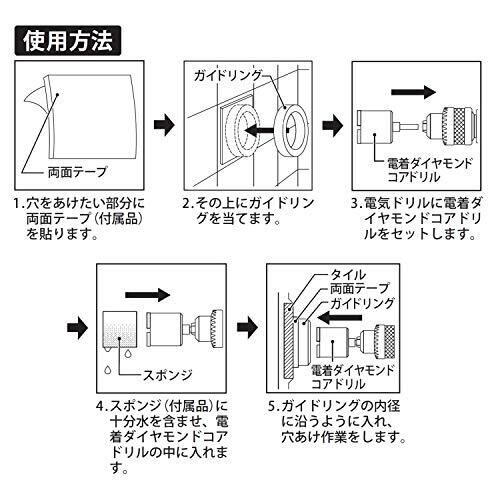 使用方法

両面テープ

1.穴をあけたい部分に両面テープ（付属品）を貼ります。

ガイドリング

2.その上にガイドリングを当てます。

電着ダイヤモンドコアドリル

3.電気ドリルに電着ダイヤモンドコアドリルをセットします。

スポンジ

4.スポンジ（付属品）に十分水を含ませ、電着ダイヤモンドコアドリルの中に入れます。

タイル
両面テープ
ガイドリング
電着ダイヤモンドコアドリル

5.ガイドリングの内径に沿うように入れ、穴あけ作業をします。