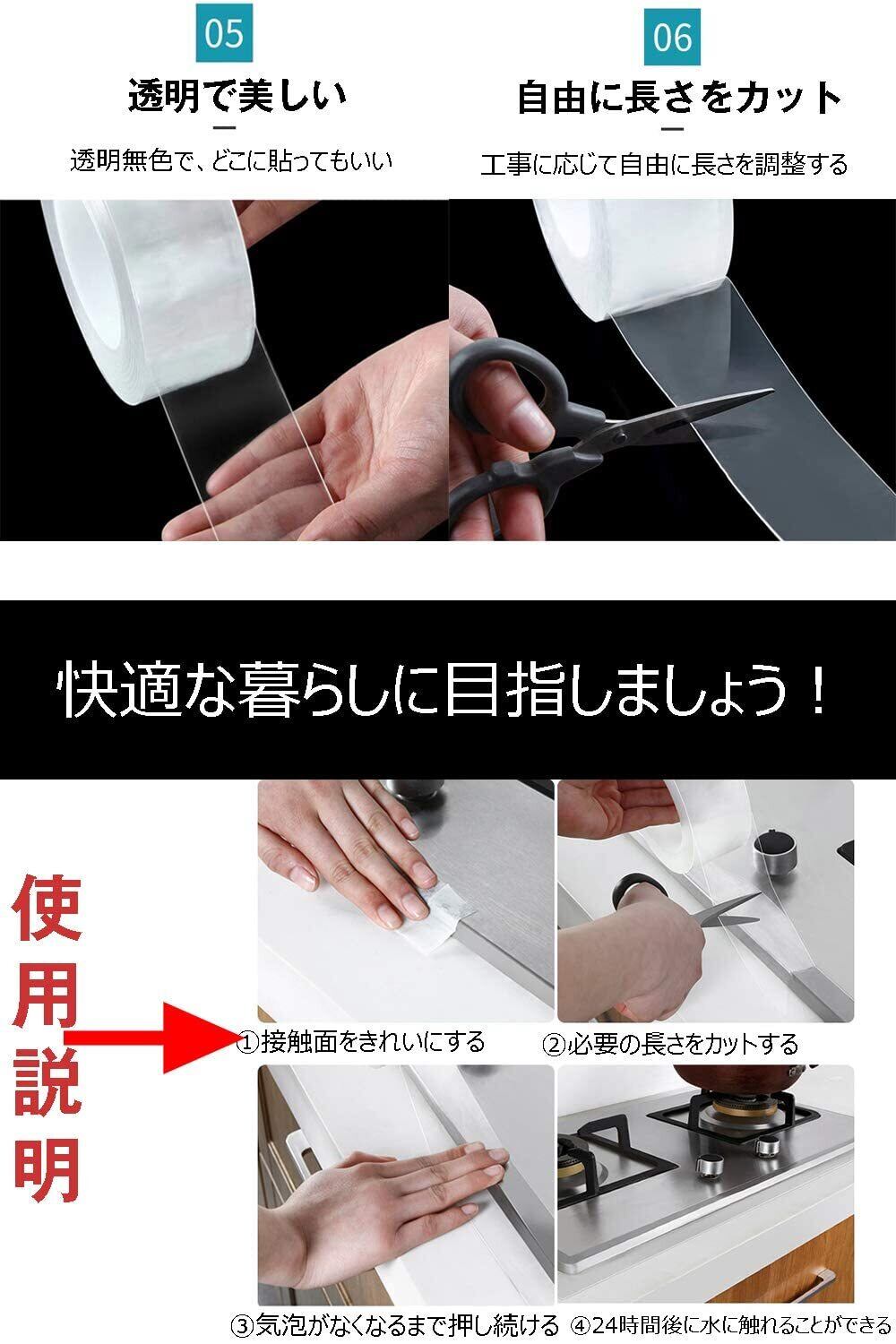 05

透明で美しい

透明無色で、どこに貼ってもいい

06

自由に長さをカット

工事に応じて自由に長さを調整する

快適な暮らしに目指しましょう！

使用説明

①接触面をきれいにする

②必要の長さをカットする

③気泡がなくなるまで押し続ける

④24時間後に水に触れることができる