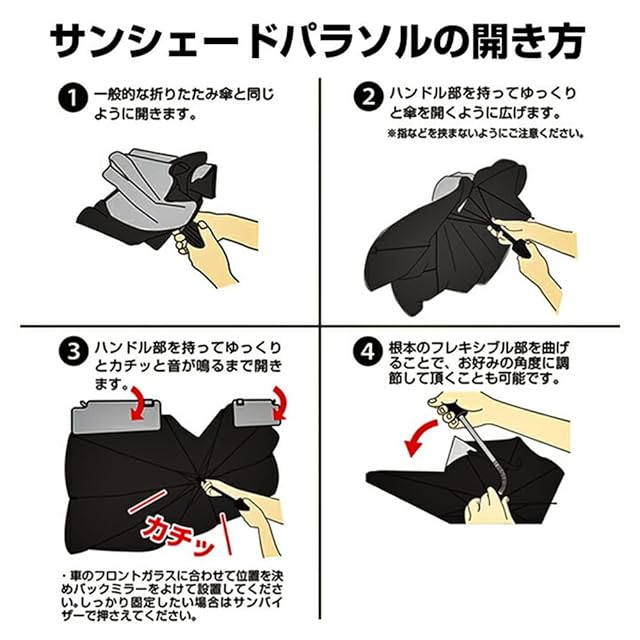 サンシェードパラソルの開き方

1 一般的な折りたたみ傘と同じように開きます。

2 ハンドル部を持ってゆっくりと傘を開くように広げます。
※指などを挟まないようにご注意ください。

3 ハンドル部を持ってゆっくりとカチッと音が鳴るまで開きます。

カチッ

・車のフロントガラスに合わせて位置を決めバックミラーをよけて設置してください。しっかり固定したい場合はサンバイザーで押さえてください。

4 根本のフレキシブル部を曲げることで、お好みの角度に調節して頂くことも可能です。