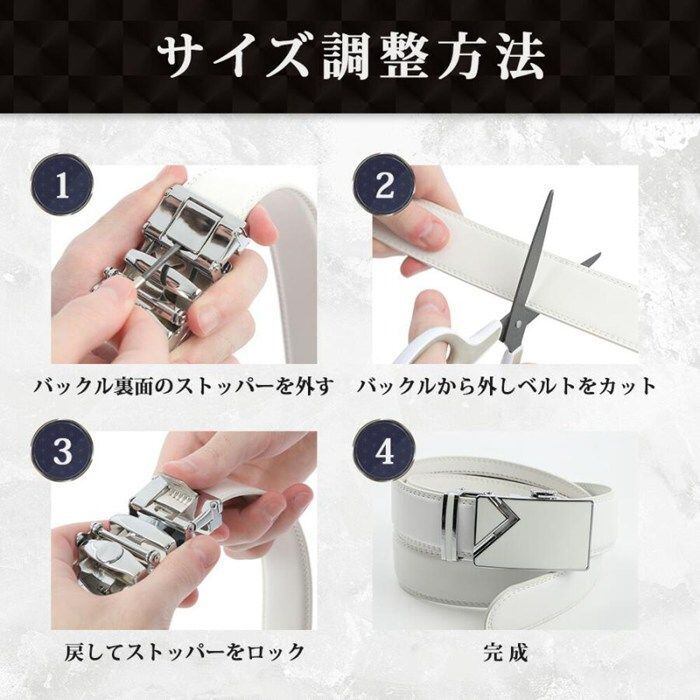 サイズ調整方法

1

バックル裏面のストッパーを外す

2

バックルから外しベルトをカット

3

戻してストッパーをロック

4

完成