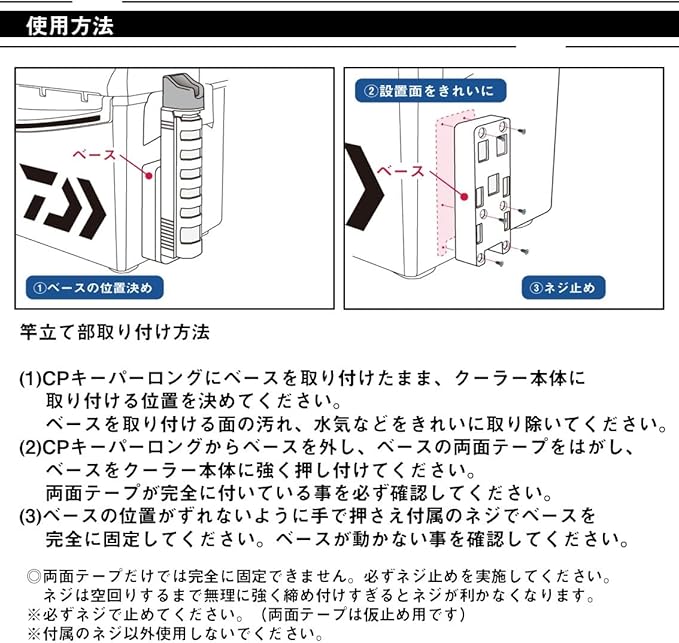 使用方法

ベース

①ベースの位置決め

②設置面をきれいに

ベース

③ネジ止め

竿立て部取り付け方法

(1)CPキーパーロングにベースを取り付けたまま、クーラー本体に取り付ける位置を決めてください。
ベースを取り付ける面の汚れ、水気などをきれいに取り除いてください。
(2)CPキーパーロングからベースを外し、ベースの両面テープをはがし、ベースをクーラー本体に強く押し付けてください。
両面テープが完全に付いている事を必ず確認してください。
(3)ベースの位置がずれないように手で押さえ付属のネジでベースを完全に固定してください。ベースが動かない事を確認してください。

◎両面テープだけでは完全に固定できません。必ずネジ止めを実施してください。
ネジは空回りするまで無理に強く締め付けすぎるとネジが利かなくなります。
※必ずネジで止めてください。（両面テープは仮止め用です）
※付属のネジ以外使用しないでください。