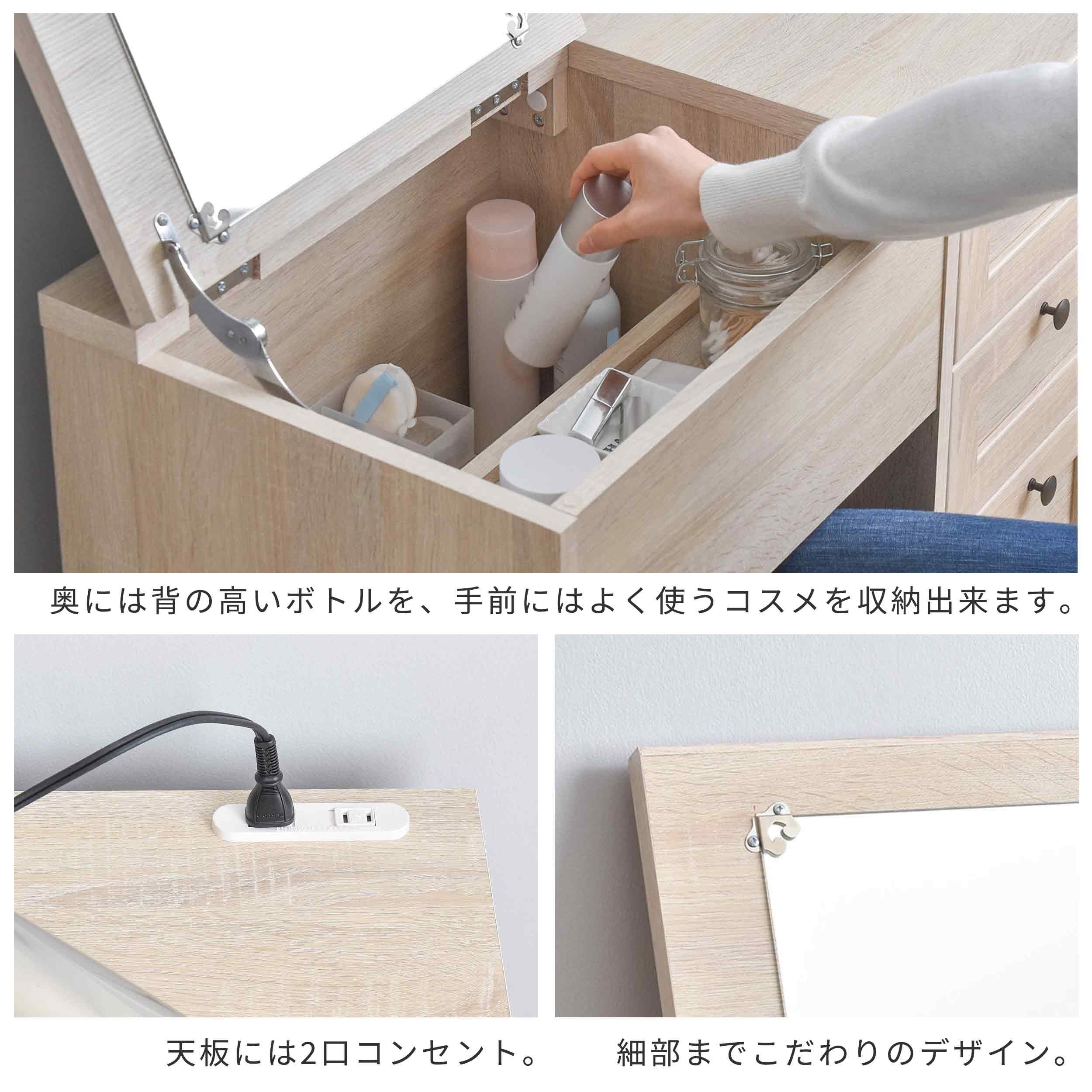 奥には背の高いボトルを、手前にはよく使うコスメを収納出来ます。

天板には2口コンセント。

細部までこだわりのデザイン。