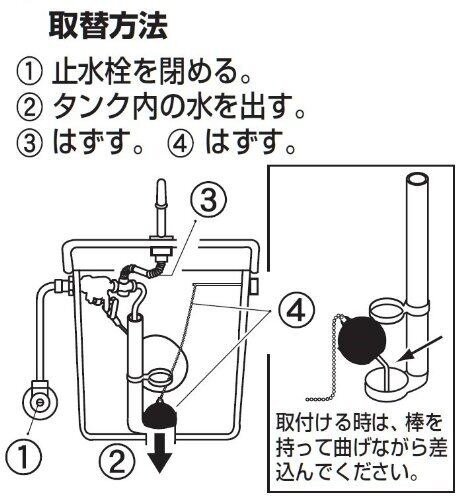 取替方法

① 止水栓を閉める。
② タンク内の水を出す。
③ はずす。 ④ はずす。

③

④

①

②

取付ける時は、棒を持って曲げながら差込んでください。