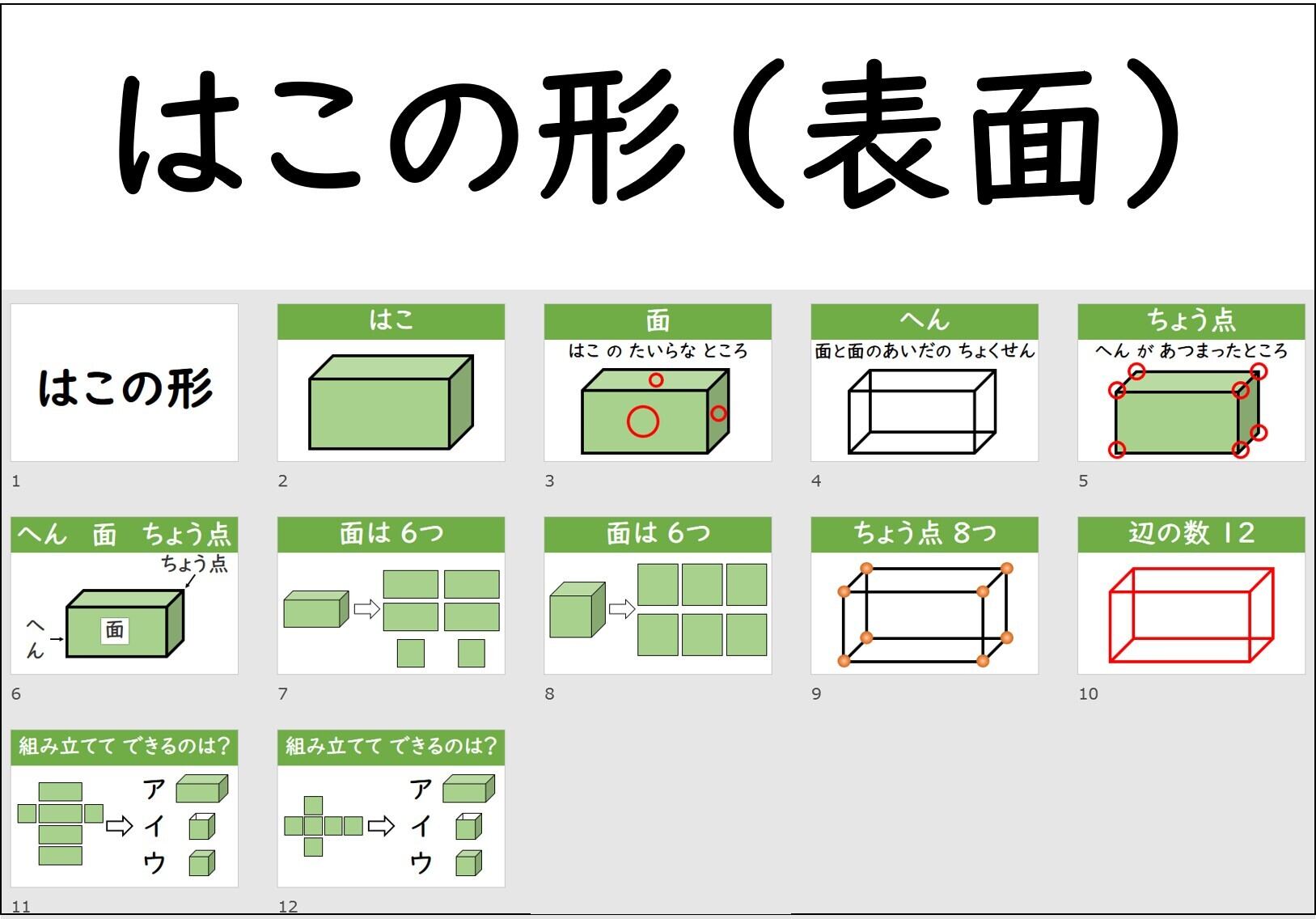 はこの形（表面）

はこの形

1

はこ

2

面

はこ の たいらな ところ

3

へん

面と面のあいだの ちょくせん

4

ちょう点

へん が あつまったところ

5

へん　面　ちょう点

ちょう点

へん

面

6

面は 6つ

7

面は 6つ

8

ちょう点 8つ

9

辺の数 12

10

組み立てて できるのは?

ア

イ

ウ

11

組み立てて できるのは?

ア

イ

ウ

12