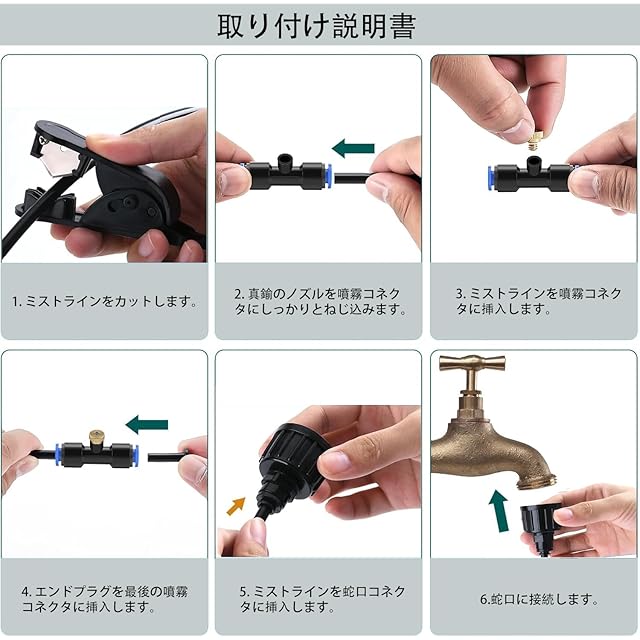 取り付け説明書

1. ミストラインをカットします。

2. 真鍮のノズルを噴霧コネクタにしっかりとねじ込みます。

3. ミストラインを噴霧コネクタに挿入します。

4. エンドプラグを最後の噴霧コネクタに挿入します。

5. ミストラインを蛇口コネクタに挿入します。

6.蛇口に接続します。