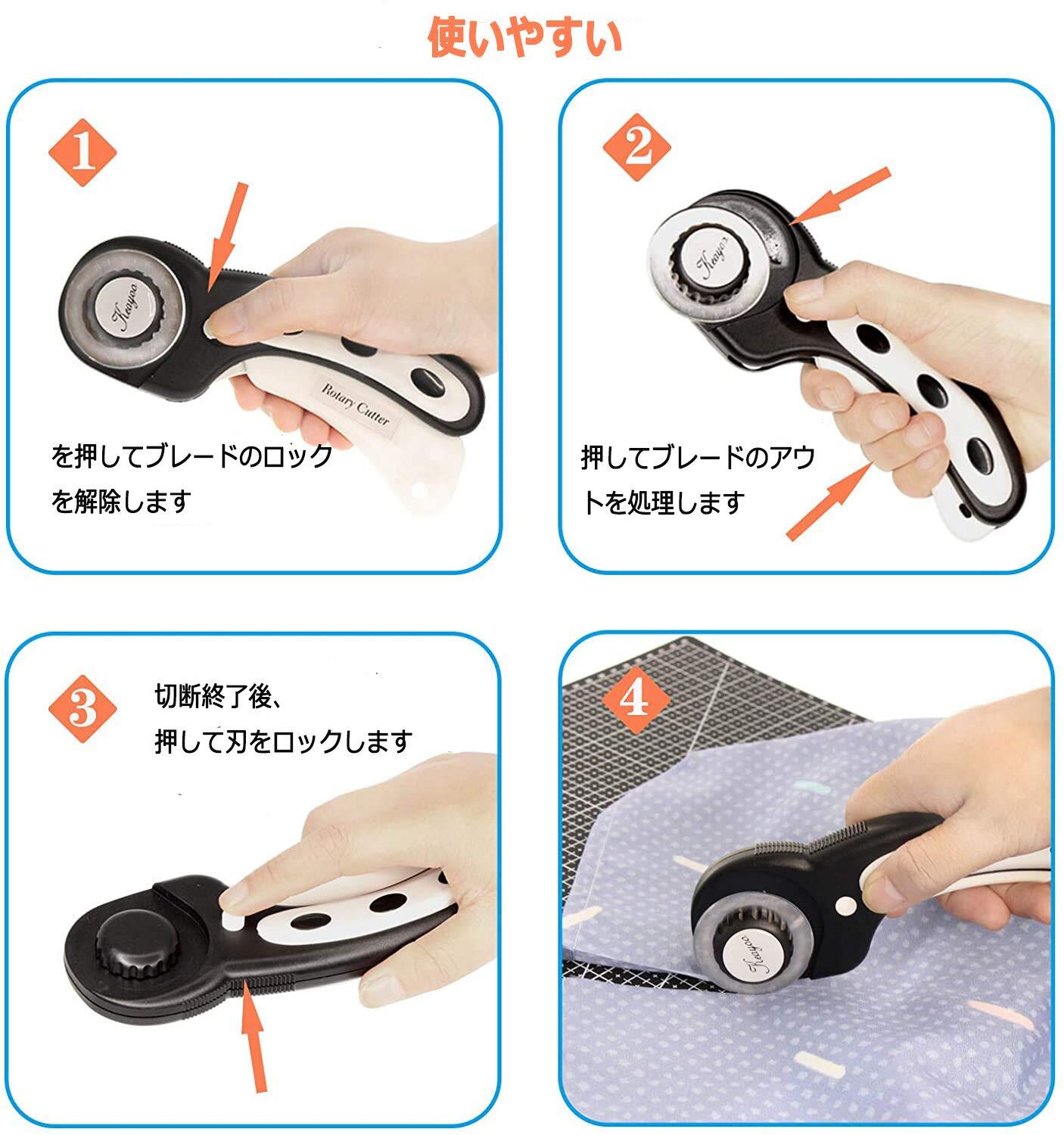 使いやすい

1

Keyoo

Rotary Cutter

を押してブレードのロックを解除します

2

Keyoo

押してブレードのアウトを処理します

3

切断終了後、
押して刃をロックします

4

Keyoo