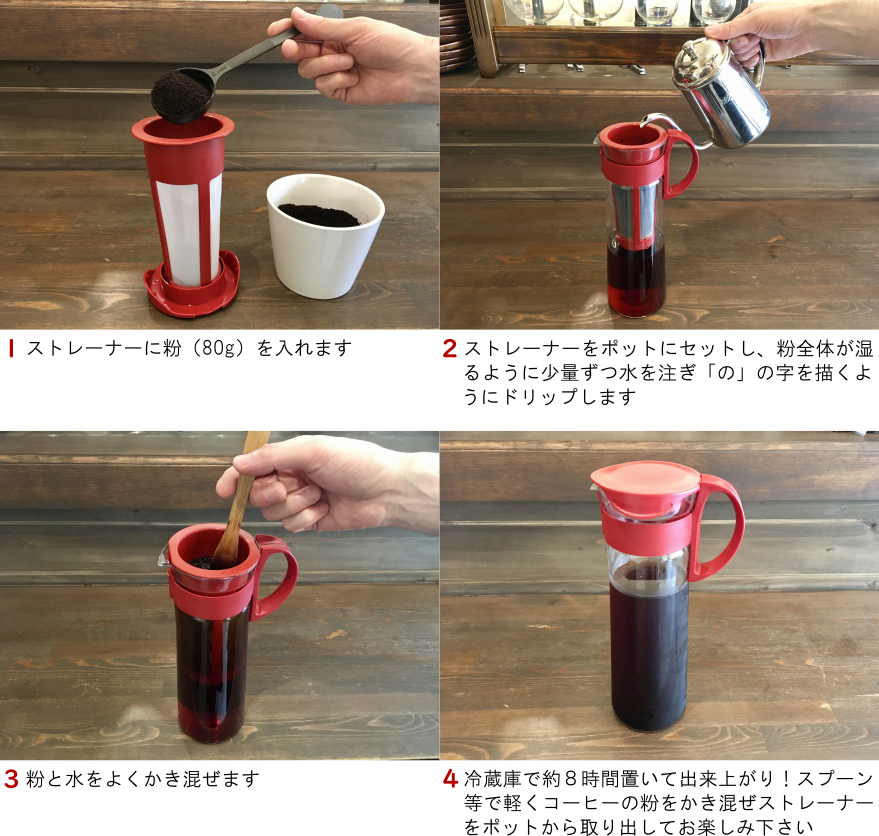 1 ストレーナーに粉（80g）を入れます

2 ストレーナーをポットにセットし、粉全体が湿るように少量ずつ水を注ぎ「の」の字を描くようにドリップします

3 粉と水をよくかき混ぜます

4 冷蔵庫で約８時間置いて出来上がり！スプーン等で軽くコーヒーの粉をかき混ぜストレーナーをポットから取り出してお楽しみ下さい